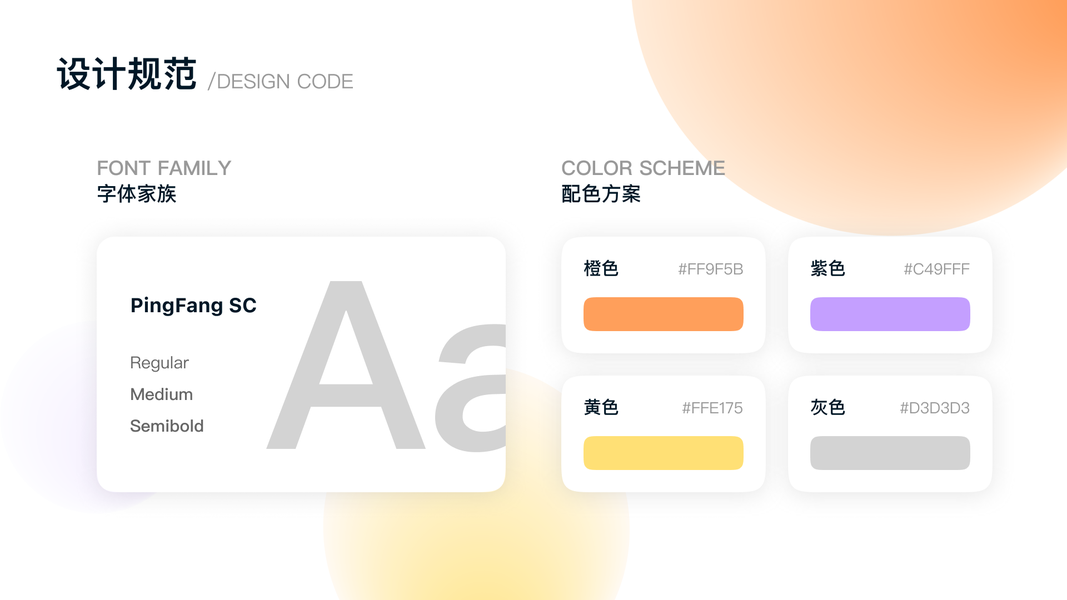 设计规范 /DESIGN CODE

FONT FAMILY
字体家族

PingFang SC

Regular
Medium
Semibold

Aa

COLOR SCHEME
配色方案

橙色 #FF9F5B

紫色 #C49FFF

黄色 #FFE175

灰色 #D3D3D3