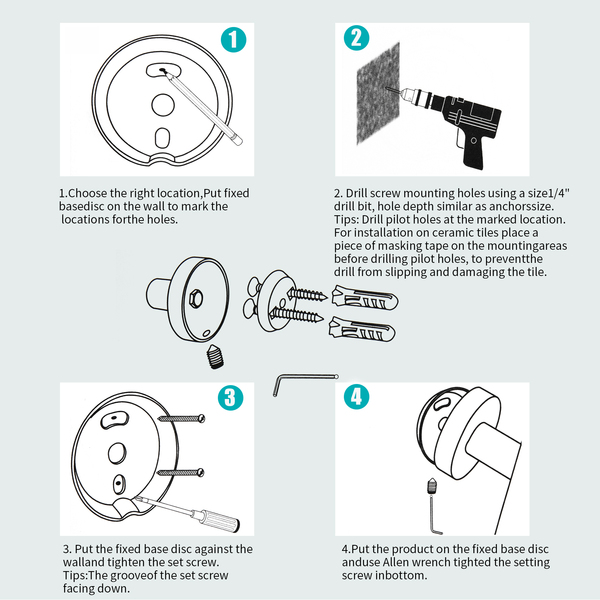 1

1.Choose the right location,Put fixed basedisc on the wall to mark the locations forthe holes.

2

2. Drill screw mounting holes using a size1/4" drill bit, hole depth similar as anchorssize.
Tips: Drill pilot holes at the marked location. For installation on ceramic tiles place a piece of masking tape on the mountingareas before drilling pilot holes, to preventthe drill from slipping and damaging the tile.

3

3. Put the fixed base disc against the walland tighten the set screw.
Tips:The grooveof the set screw facing down.

4

4.Put the product on the fixed base disc anduse Allen wrench tighted the setting screw inbottom.