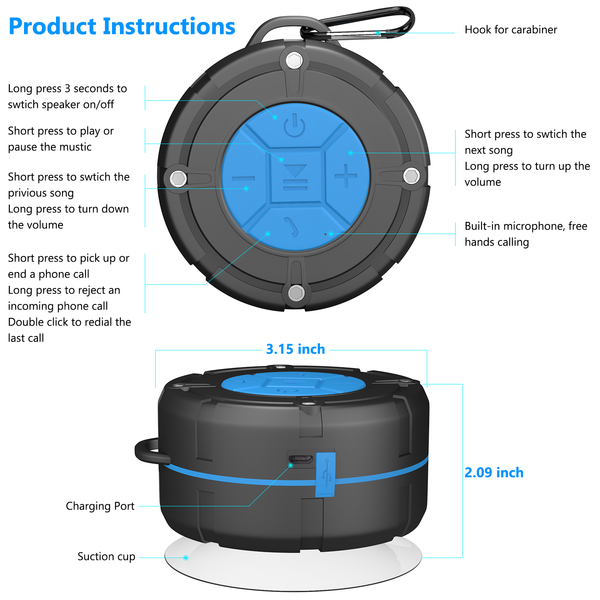 Product Instructions

Hook for carabiner

Long press 3 seconds to swtich speaker on/off

Short press to play or pause the mustic

Short press to swtich the privious song
Long press to turn down the volume

Short press to pick up or end a phone call
Long press to reject an incoming phone call
Double click to redial the last call

Short press to swtich the next song
Long press to turn up the volume

Built-in microphone, free hands calling

3.15 inch

2.09 inch

Charging Port

Suction cup