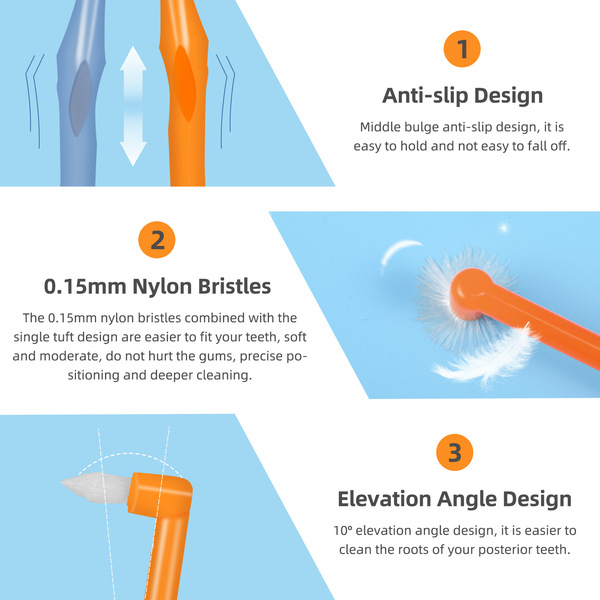 1

Anti-slip Design

Middle bulge anti-slip design, it is easy to hold and not easy to fall off.

2

0.15mm Nylon Bristles

The 0.15mm nylon bristles combined with the single tuft design are easier to fit your teeth, soft and moderate, do not hurt the gums, precise positioning and deeper cleaning.

3

Elevation Angle Design

10° elevation angle design, it is easier to clean the roots of your posterior teeth.