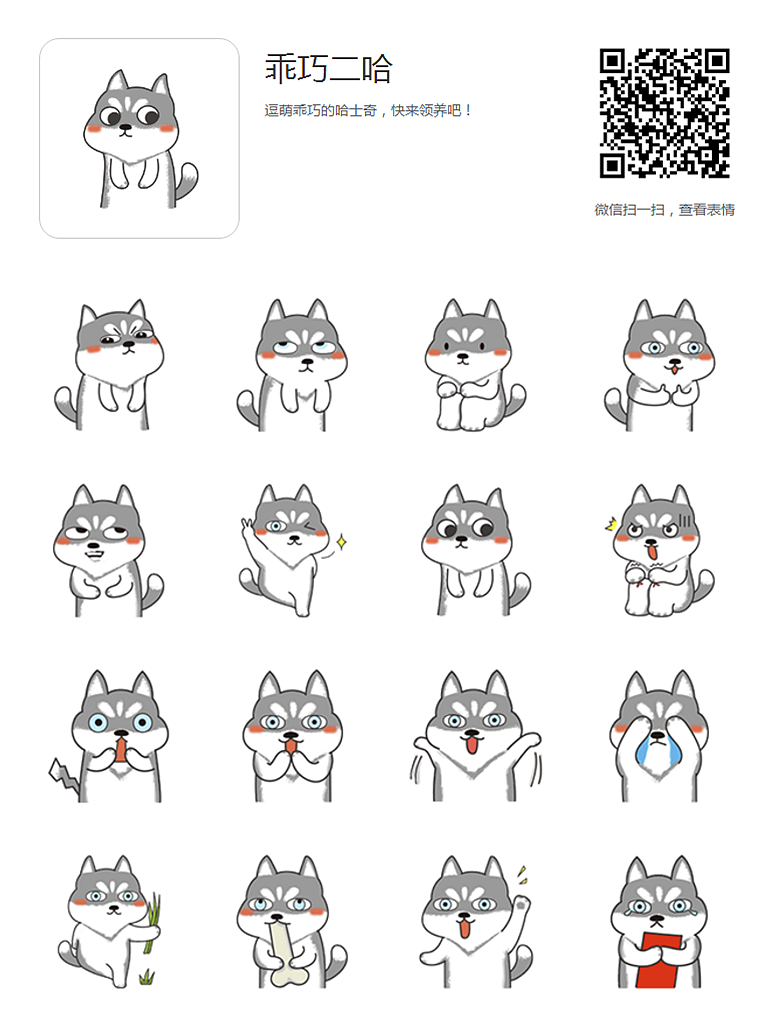 乖巧二哈

逗萌乖巧的哈士奇，快来领养吧！

微信扫一扫，查看表情