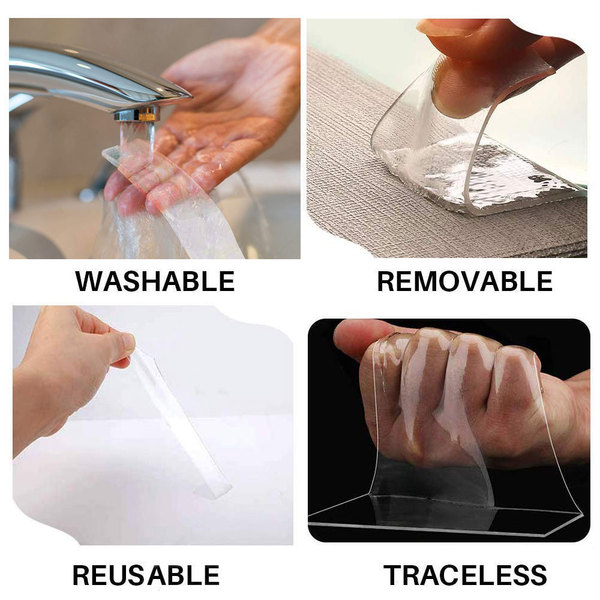 WASHABLE

REMOVABLE

REUSABLE

TRACELESS