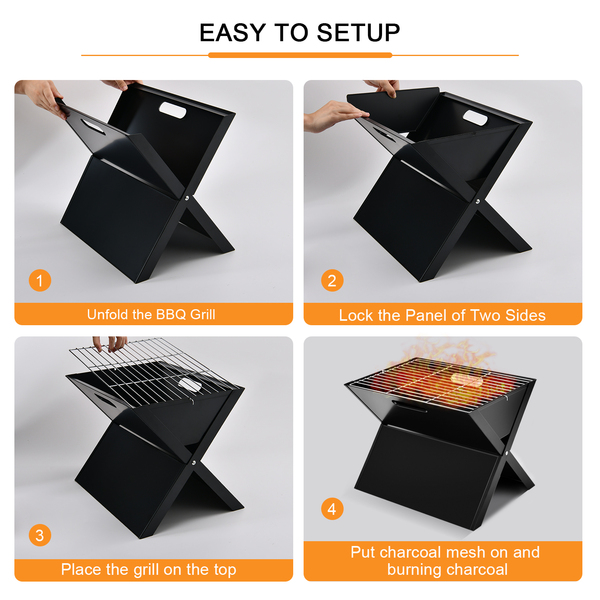 EASY TO SETUP

1

Unfold the BBQ Grill

2

Lock the Panel of Two Sides

3

Place the grill on the top

4

Put charcoal mesh on and burning charcoal