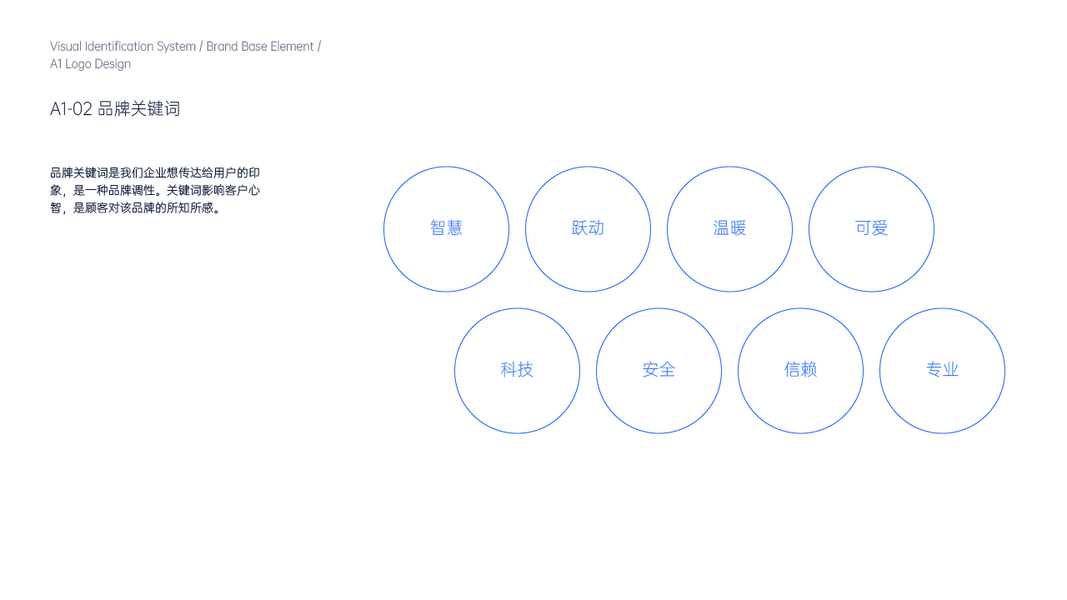 Visual Identification System / Brand Base Element /
A1 Logo Design

A1-02 品牌关键词

品牌关键词是我们企业想传达给用户的印象，是一种品牌调性。关键词影响客户心智，是顾客对该品牌的所知所感。

智慧

跃动

温暖

可爱

科技

安全

信赖

专业