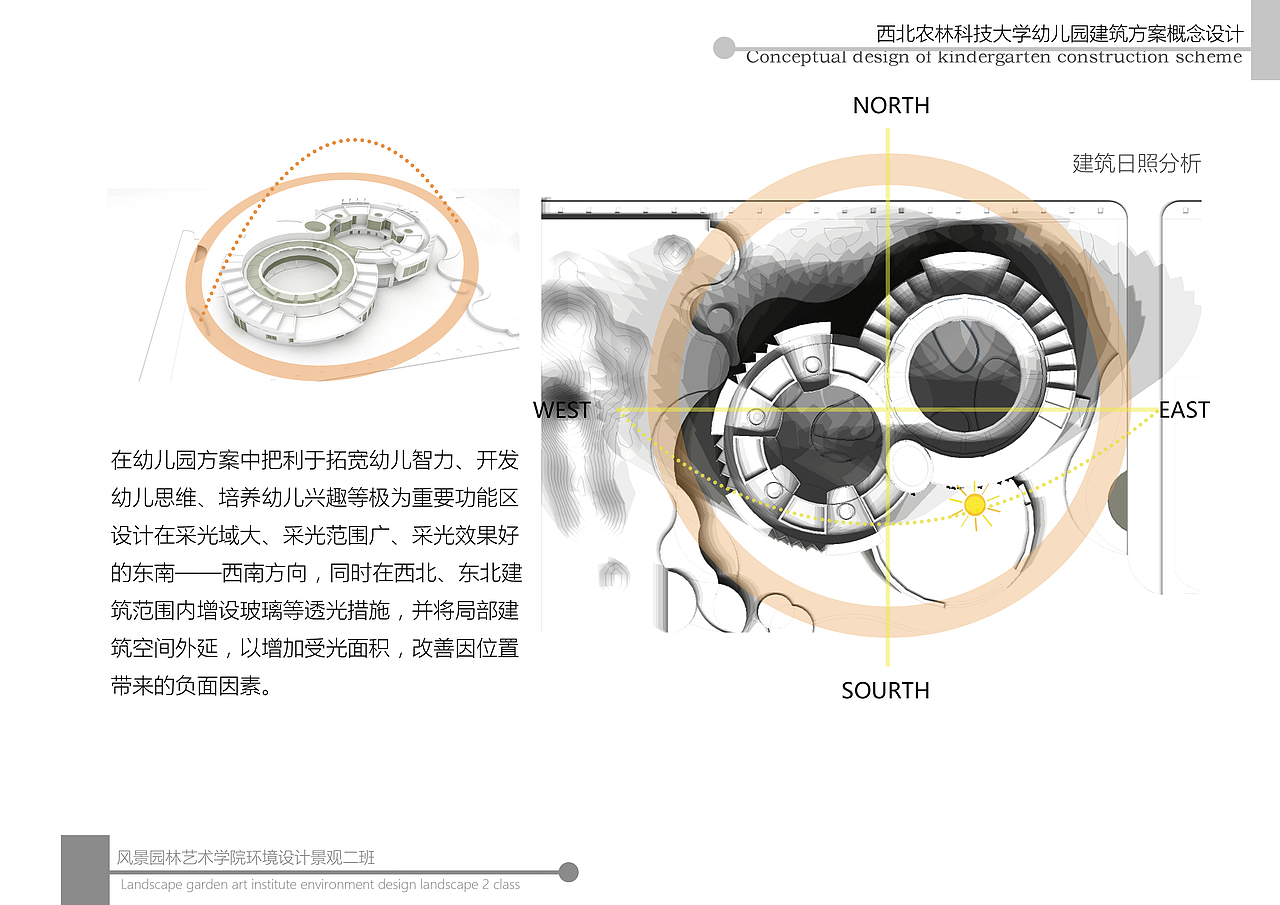 西北农林科技大学幼儿园建筑方案概念设计
Conceptual design of kindergarten construction scheme

NORTH

建筑日照分析

WEST

EAST

SOURTH

在幼儿园方案中把利于拓宽幼儿智力、开发幼儿思维、培养幼儿兴趣等极为重要功能区设计在采光域大、采光范围广、采光效果好的东南——西南方向，同时在西北、东北建筑范围内增设玻璃等透光措施，并将局部建筑空间外延，以增加受光面积，改善因位置带来的负面因素。

风景园林艺术学院环境设计景观二班
Landscape garden art institute environment design landscape 2 class