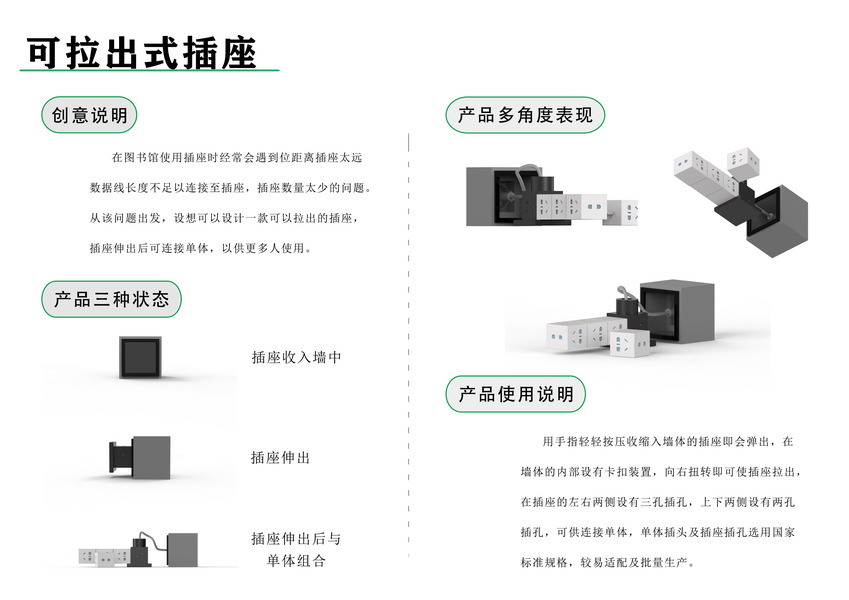 可拉出式插座

创意说明

在图书馆使用插座时经常会遇到位距离插座太远数据线长度不足以连接至插座，插座数量太少的问题。从该问题出发，设想可以设计一款可以拉出的插座，插座伸出后可连接单体，以供更多人使用。

产品三种状态

插座收入墙中

插座伸出

插座伸出后与单体组合

产品多角度表现

产品使用说明

用手指轻轻按压收缩入墙体的插座即会弹出，在墙体的内部设有卡扣装置，向右扭转即可使插座拉出，在插座的左右两侧设有三孔插孔，上下两侧设有两孔插孔，可供连接单体，单体插头及插座插孔选用国家标准规格，较易适配及批量生产。