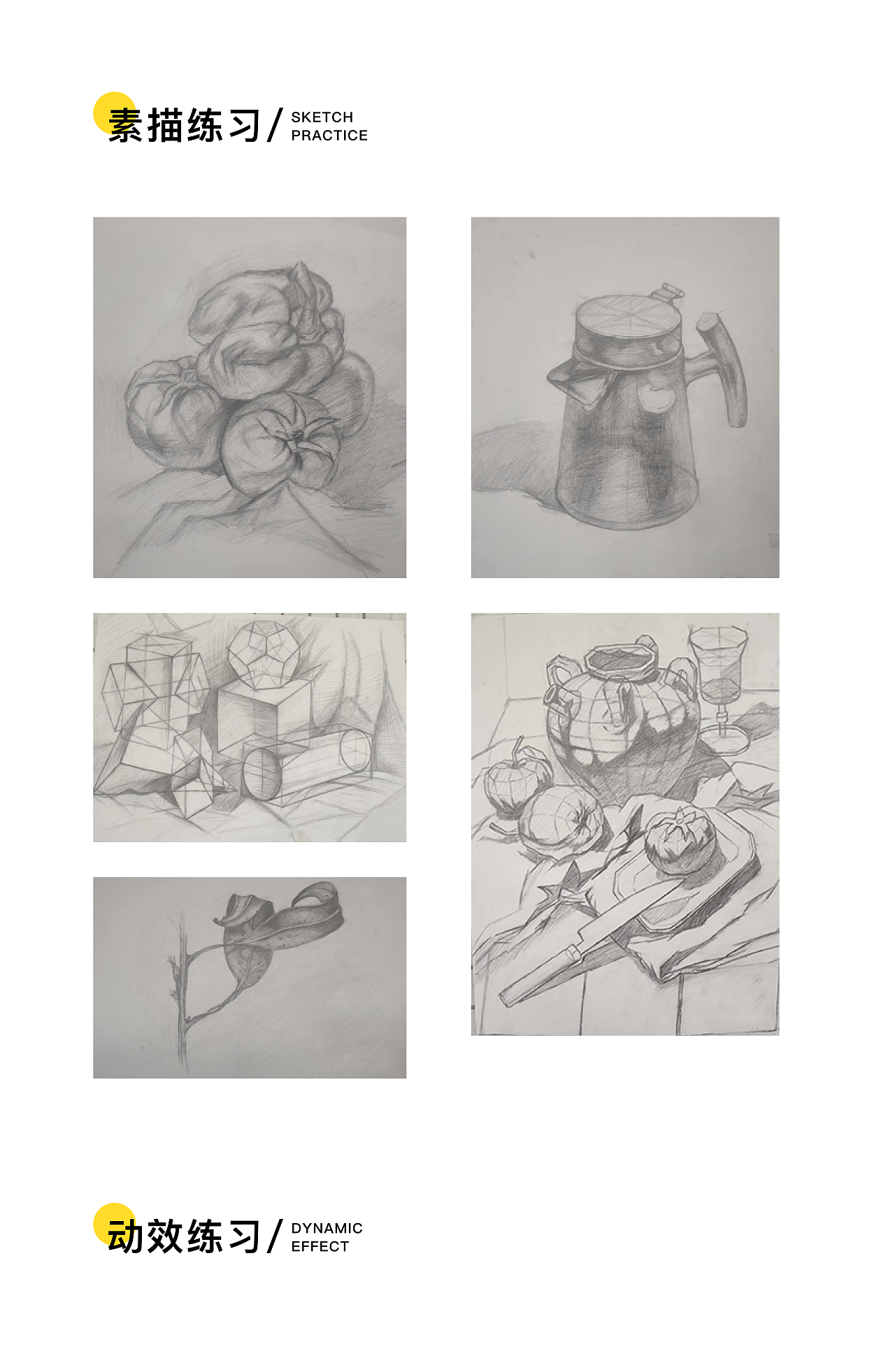 素描练习 / SKETCH PRACTICE

动效练习 / DYNAMIC EFFECT