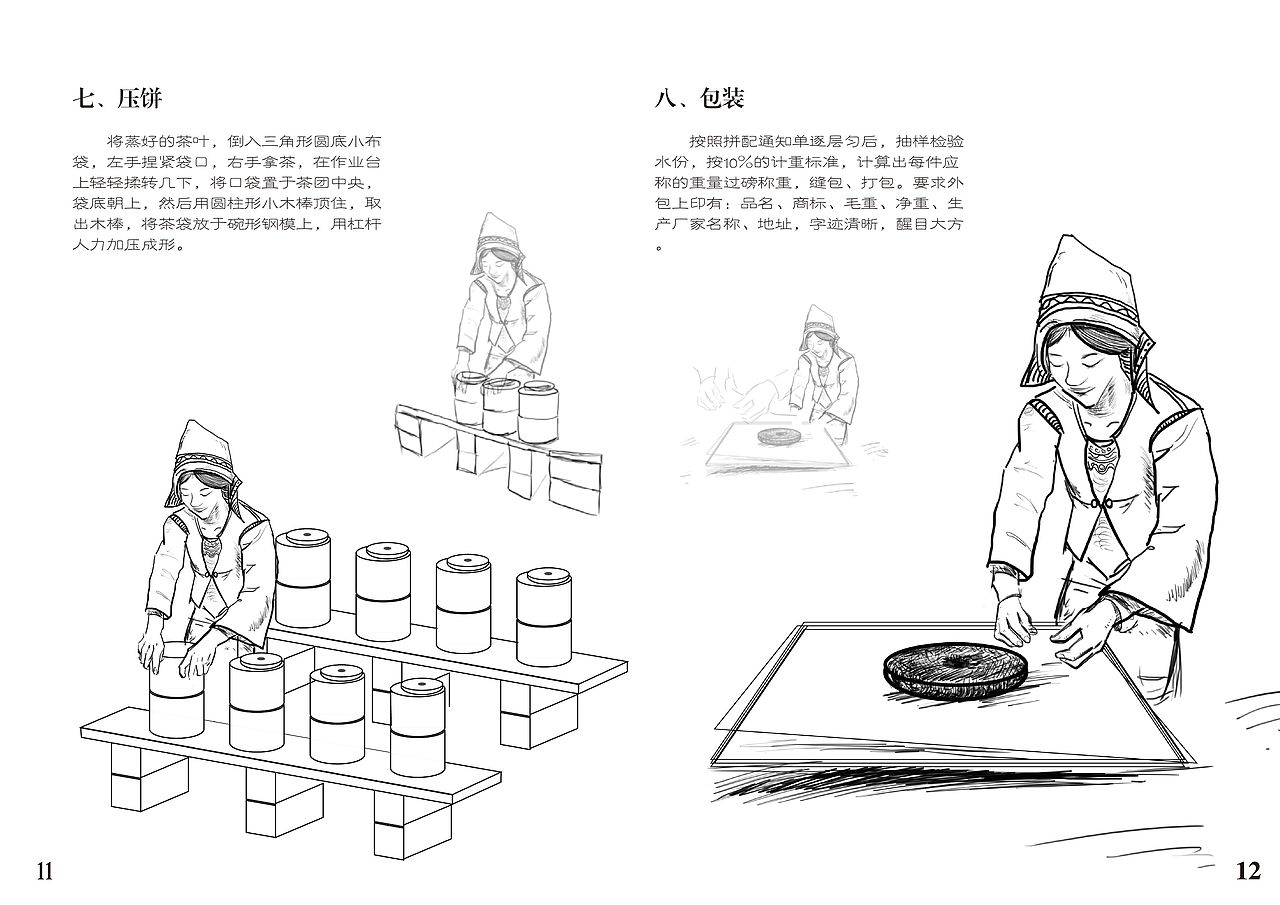 七、压饼

将蒸好的茶叶，倒入三角形圆底小布袋，左手捏紧袋口，右手拿茶，在作业台上轻轻揉转几下，将口袋置于茶团中央，袋底朝上，然后用圆柱形小木棒顶住，取出木棒，将茶袋放于碗形钢模上，用杠杆人力加压成形。

11

八、包装

按照拼配通知单逐层匀后，抽样检验水份，按10%的计重标准，计算出每件应称的重量过磅称重，缝包、打包。要求外包上印有：品名、商标、毛重、净重、生产厂家名称、地址，字迹清晰，醒目大方。

12