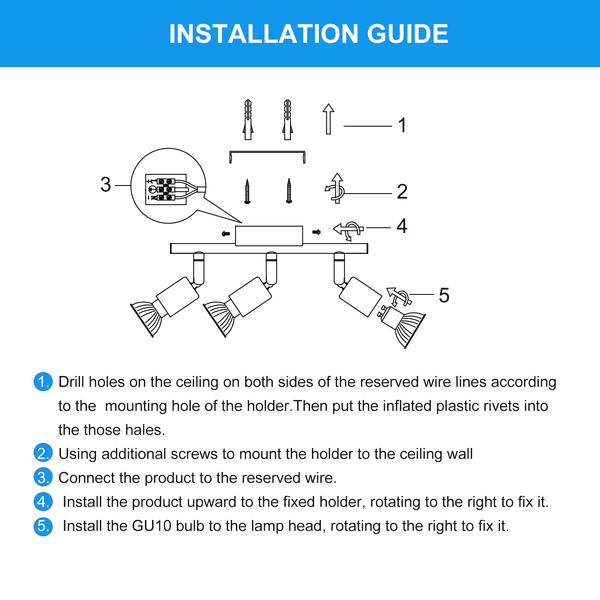 INSTALLATION GUIDE

1

3

2

4

5

1. Drill holes on the ceiling on both sides of the reserved wire lines according to the mounting hole of the holder.Then put the inflated plastic rivets into the those hales.

2. Using additional screws to mount the holder to the ceiling wall

3. Connect the product to the reserved wire.

4. Install the product upward to the fixed holder, rotating to the right to fix it.

5. Install the GU10 bulb to the lamp head, rotating to the right to fix it.