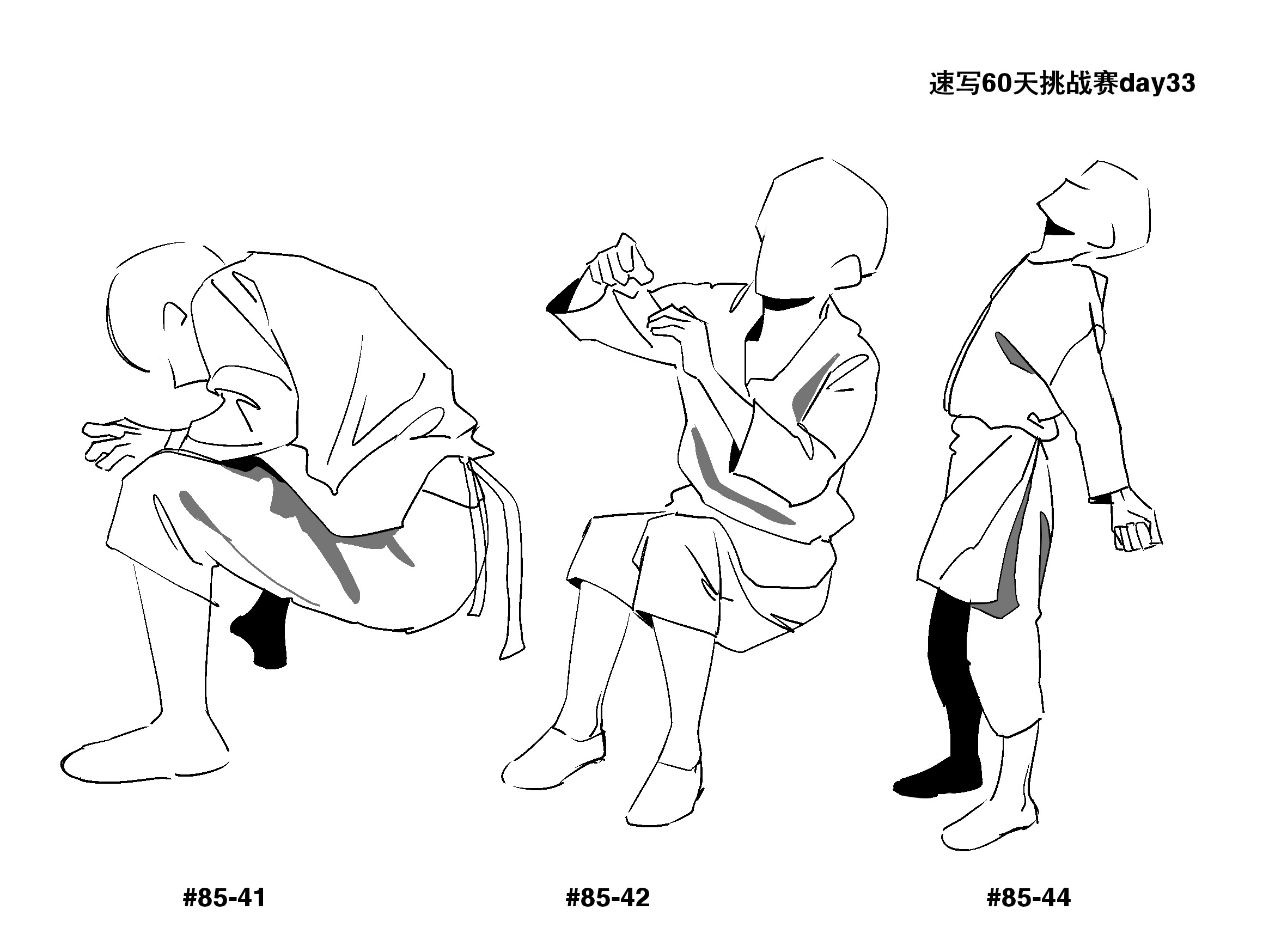 速写60天挑战赛day33

#85-41

#85-42

#85-44