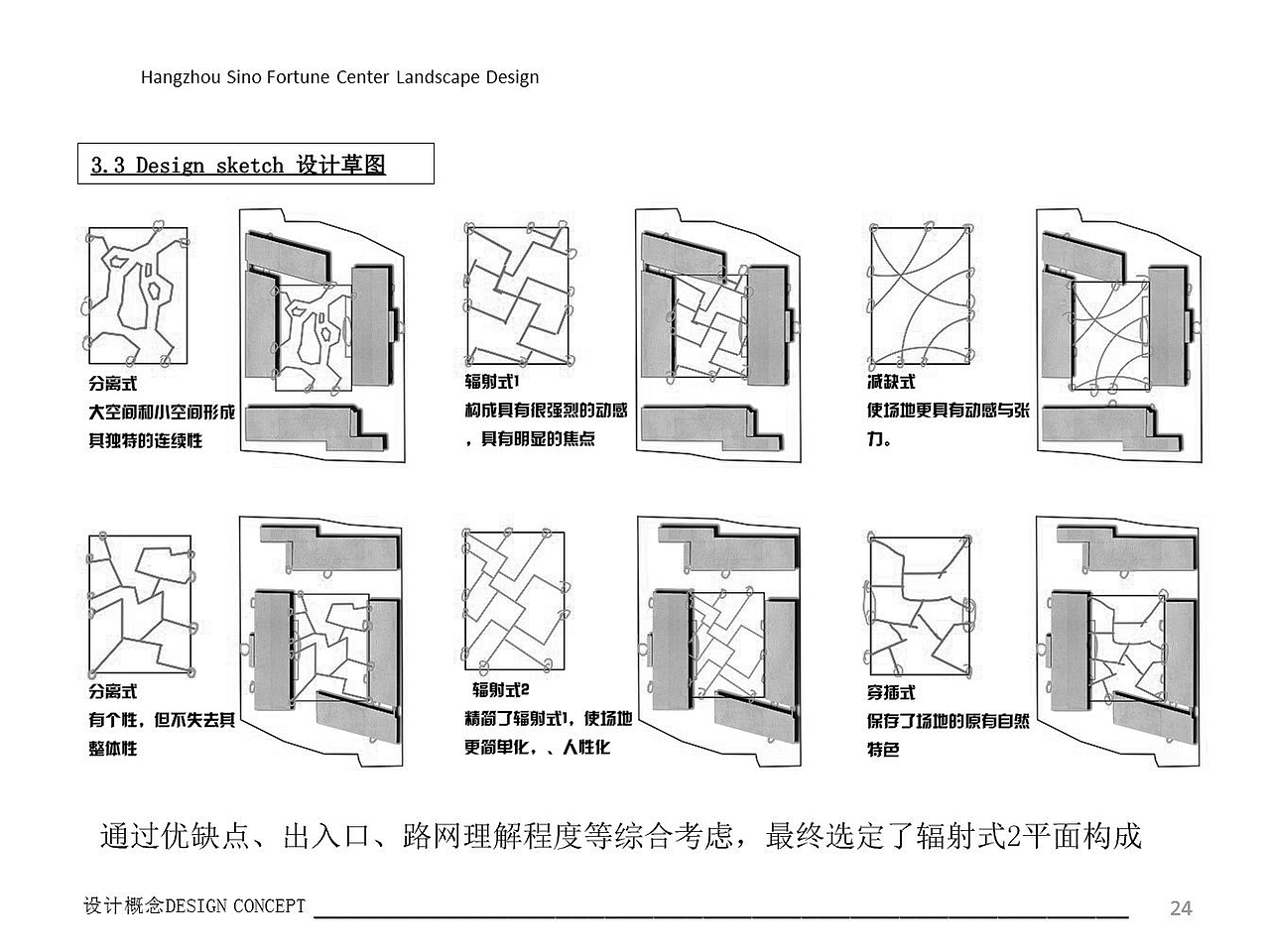 Hangzhou Sino Fortune Center Landscape Design

3.3 Design sketch 设计草图

分离式
大空间和小空间形成其独特的连续性

辐射式1
构成具有很强烈的动感，具有明显的焦点

减缺式
使场地更具有动感与张力。

分离式
有个性，但不失去其整体性

辐射式2
精简了辐射式1，使场地更简单化，、人性化

穿插式
保存了场地的原有自然特色

通过优缺点、出入口、路网理解程度等综合考虑，最终选定了辐射式2平面构成

设计概念DESIGN CONCEPT

24