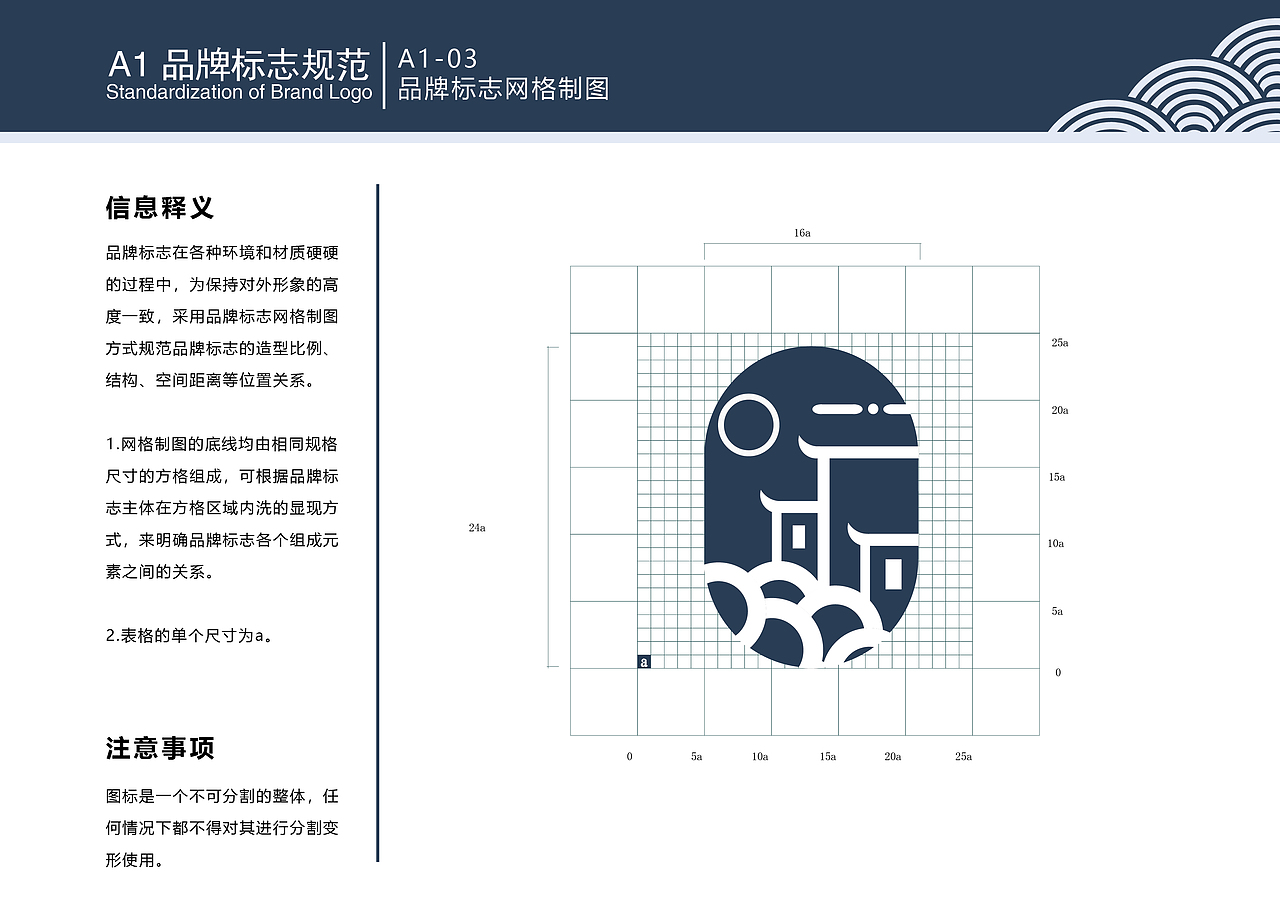 A1 品牌标志规范
Standardization of Brand Logo

A1-03
品牌标志网格制图

信息释义

品牌标志在各种环境和材质硬硬的过程中，为保持对外形象的高度一致，采用品牌标志网格制图方式规范品牌标志的造型比例、结构、空间距离等位置关系。

1.网格制图的底线均由相同规格尺寸的方格组成，可根据品牌标志主体在方格区域内洗的显现方式，来明确品牌标志各个组成元素之间的关系。

2.表格的单个尺寸为a。

注意事项

图标是一个不可分割的整体，任何情况下都不得对其进行分割变形使用。

16a

24a

25a
20a
15a
10a
5a
0

a

0
5a
10a
15a
20a
25a