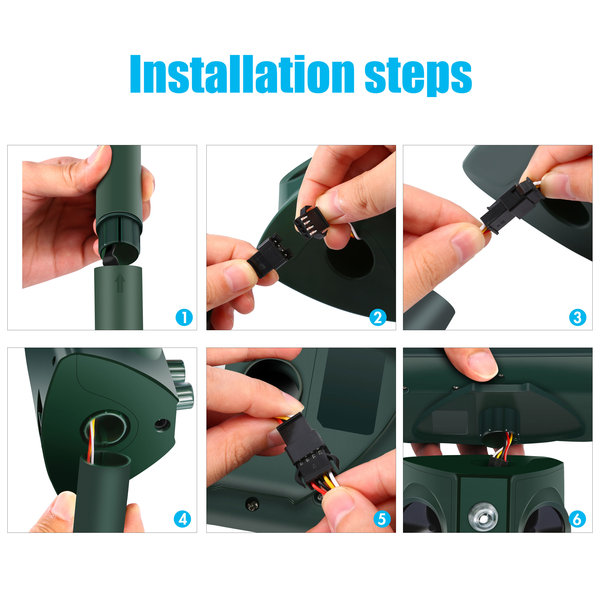 Installation steps

1

2

3

4

5

6