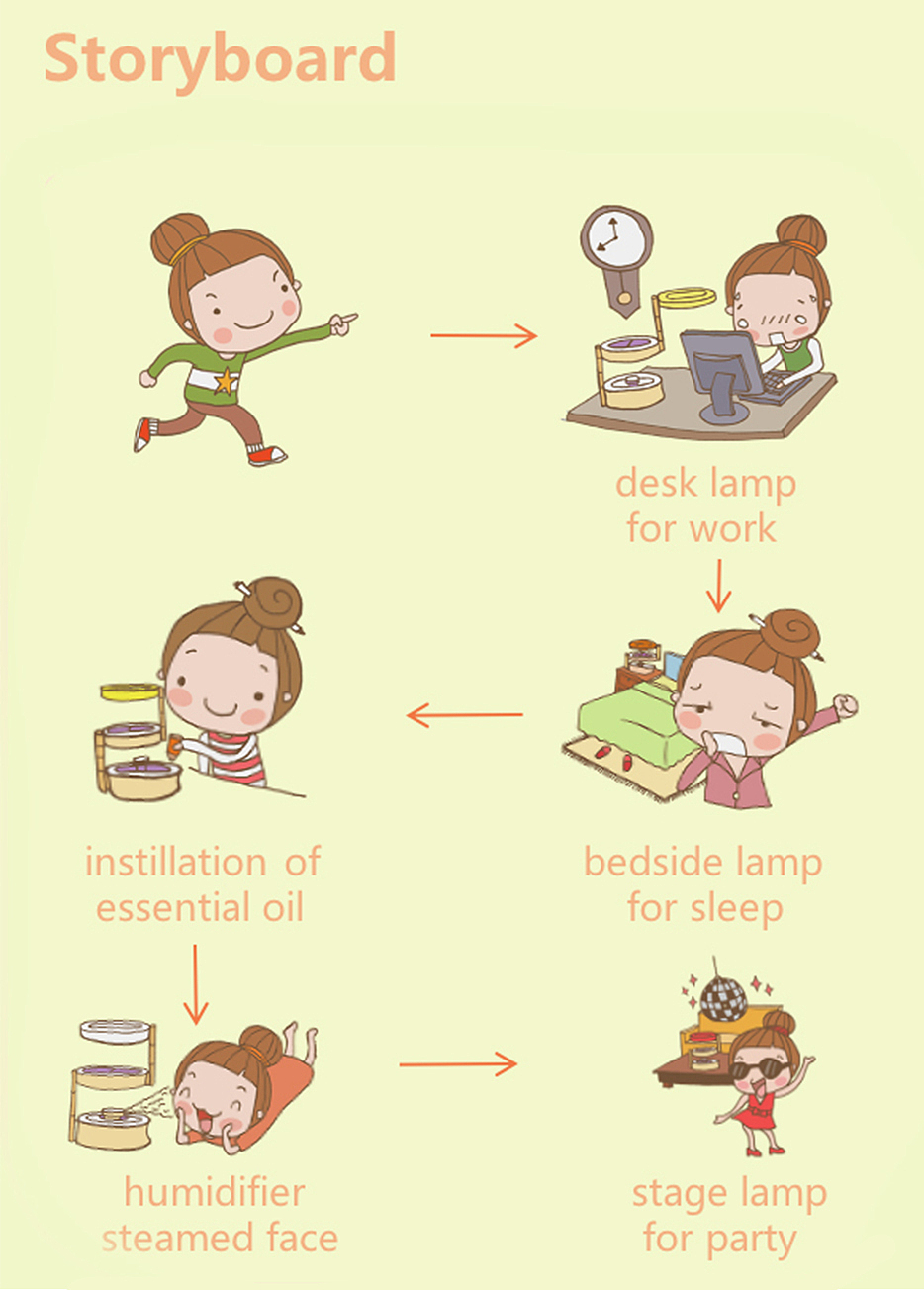 Storyboard

desk lamp
for work

bedside lamp
for sleep

instillation of
essential oil

humidifier
steamed face

stage lamp
for party