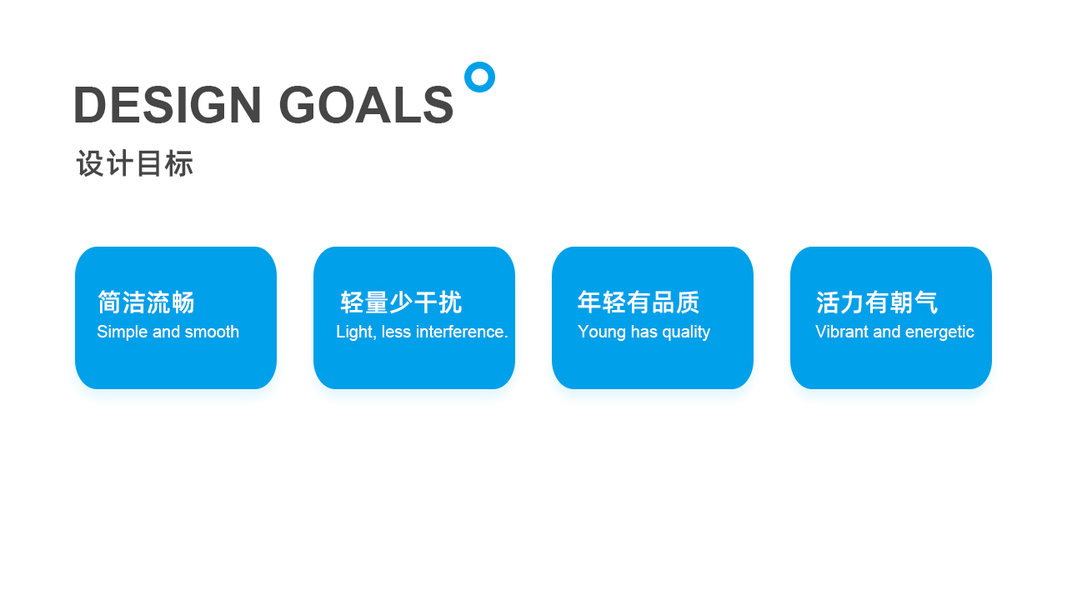 DESIGN GOALS

设计目标

简洁流畅
Simple and smooth

轻量少干扰
Light, less interference.

年轻有品质
Young has quality

活力有朝气
Vibrant and energetic