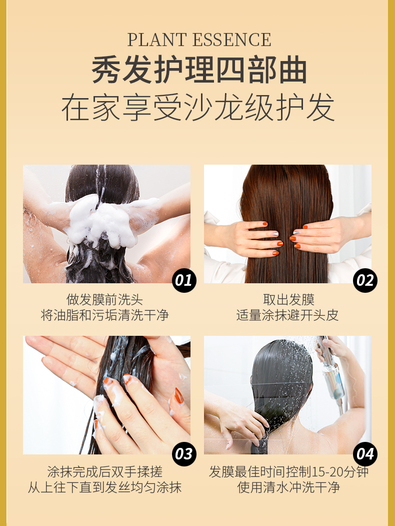 PLANT ESSENCE

秀发护理四部曲

在家享受沙龙级护发

01

做发膜前洗头
将油脂和污垢清洗干净

02

取出发膜
适量涂抹避开头皮

03

涂抹完成后双手揉搓
从上往下直到发丝均匀涂抹

04

发膜最佳时间控制15-20分钟
使用清水冲洗干净