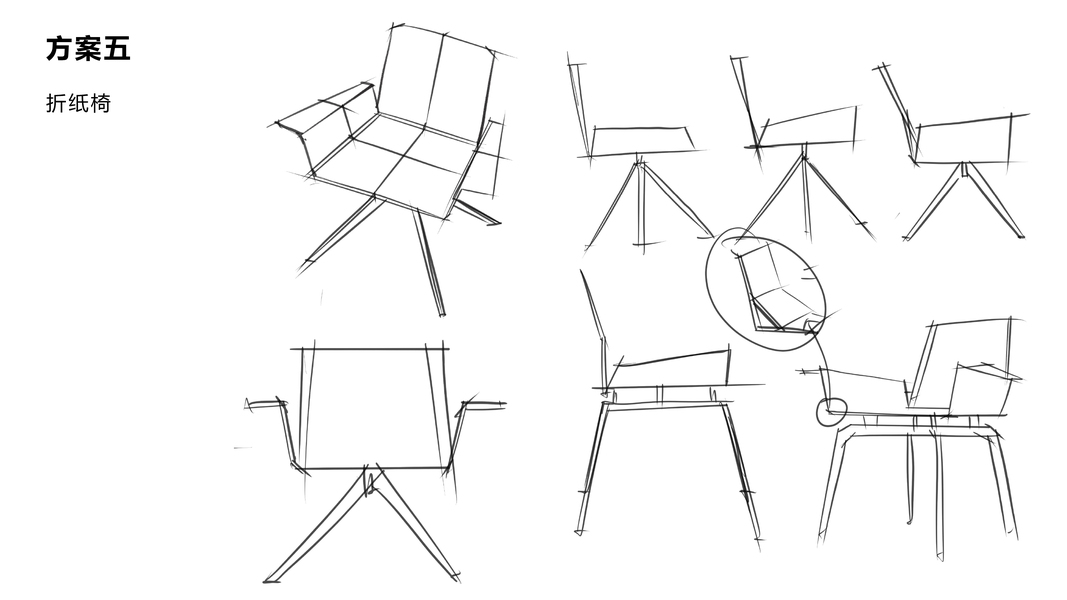 方案五

折纸椅