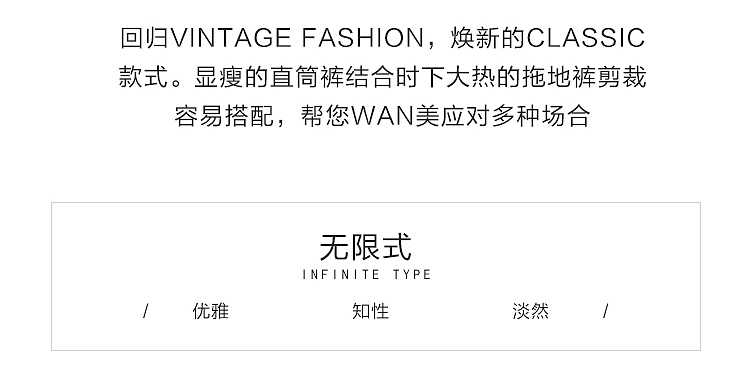 回归VINTAGE FASHION，焕新的CLASSIC款式。显瘦的直筒裤结合时下大热的拖地裤剪裁容易搭配，帮您WAN美应对多种场合

无限式
INFINITE TYPE

/ 优雅 知性 淡然 /