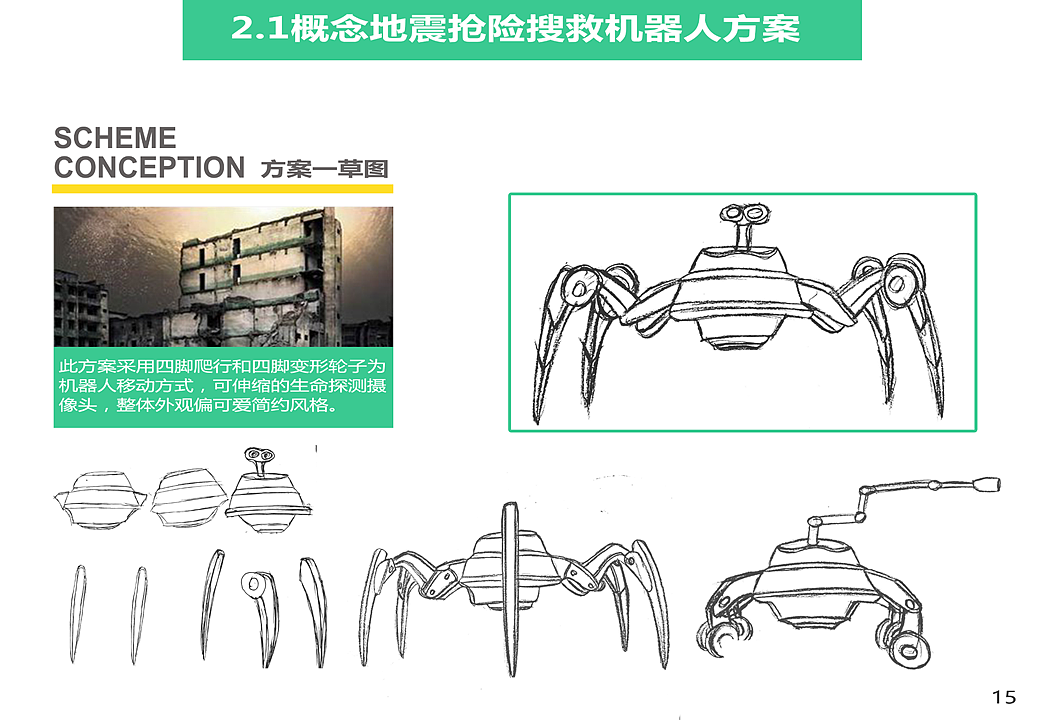 2.1概念地震抢险搜救机器人方案

SCHEME CONCEPTION 方案一草图

此方案采用四脚爬行和四脚变形轮子为机器人移动方式，可伸缩的生命探测摄像头，整体外观偏可爱简约风格。

15