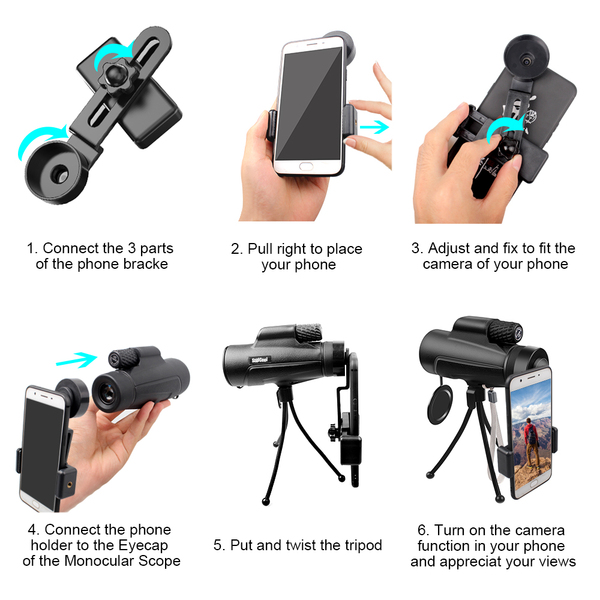 1. Connect the 3 parts of the phone bracke

2. Pull right to place your phone

3. Adjust and fix to fit the camera of your phone

4. Connect the phone holder to the Eyecap of the Monocular Scope

5. Put and twist the tripod

6. Turn on the camera function in your phone and appreciat your views