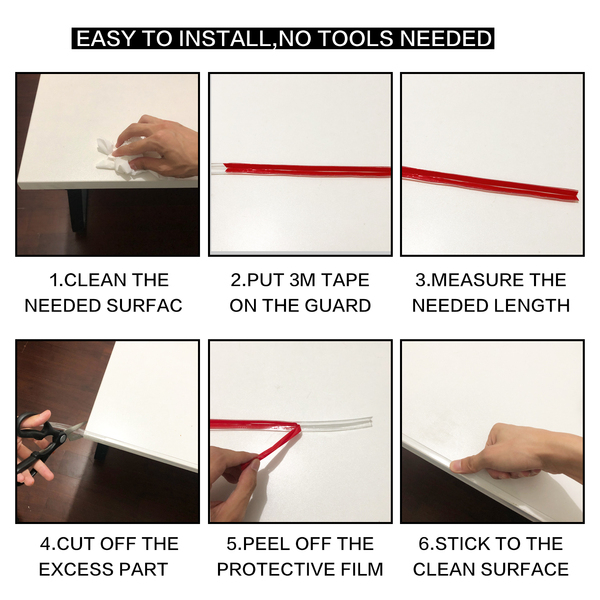 EASY TO INSTALL,NO TOOLS NEEDED

1.CLEAN THE NEEDED SURFAC

2.PUT 3M TAPE ON THE GUARD

3.MEASURE THE NEEDED LENGTH

4.CUT OFF THE EXCESS PART

5.PEEL OFF THE PROTECTIVE FILM

6.STICK TO THE CLEAN SURFACE