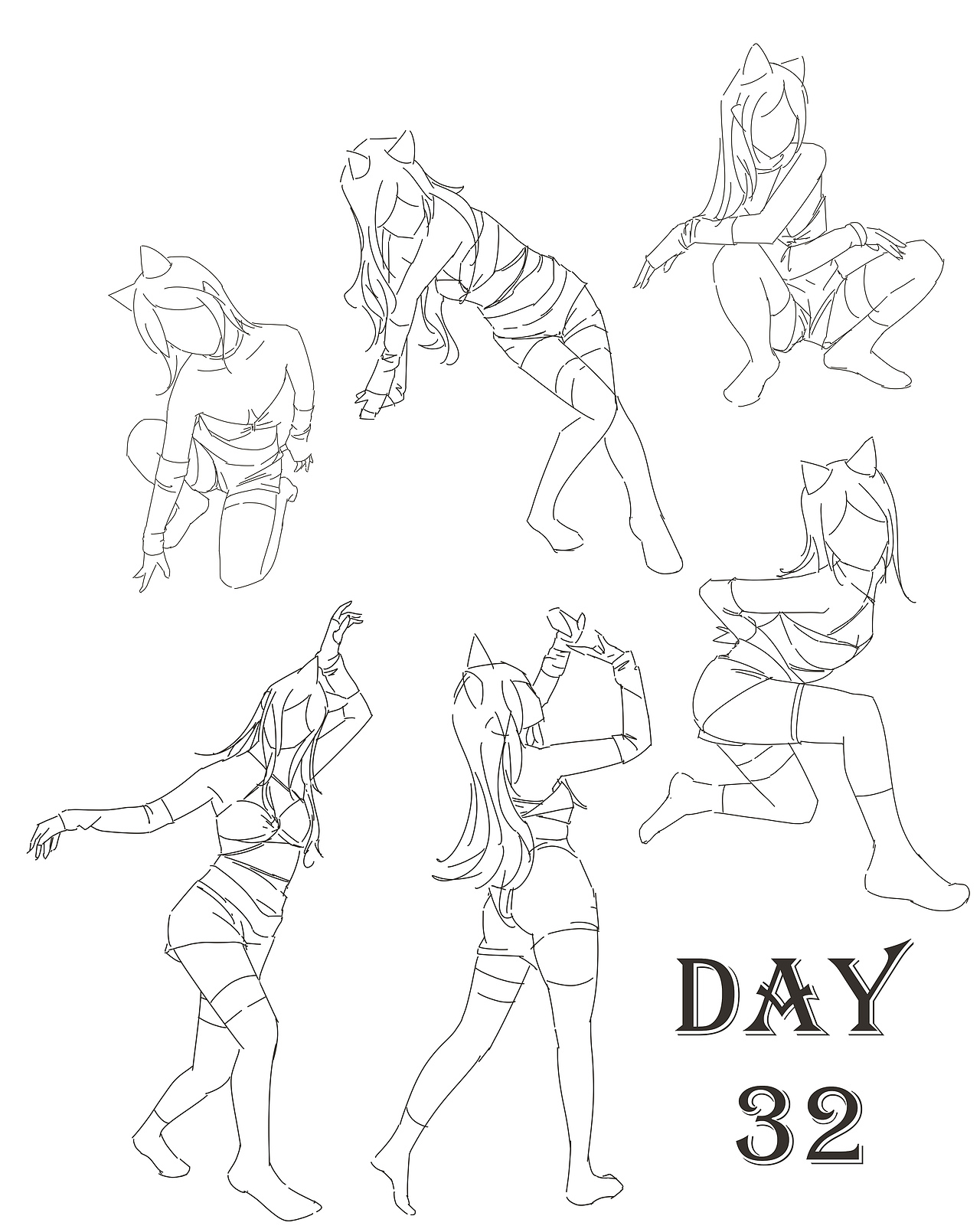 DAY
32