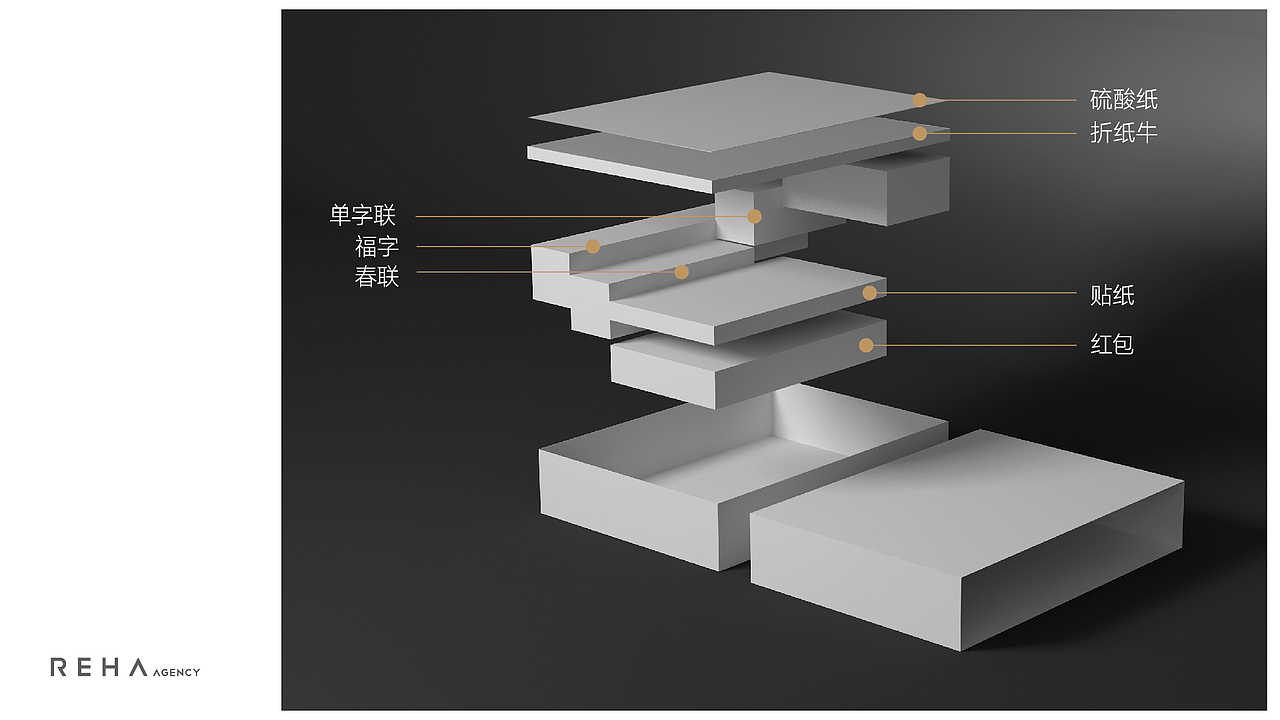 硫酸纸
折纸牛
单字联
福字
春联
贴纸
红包

REHA AGENCY