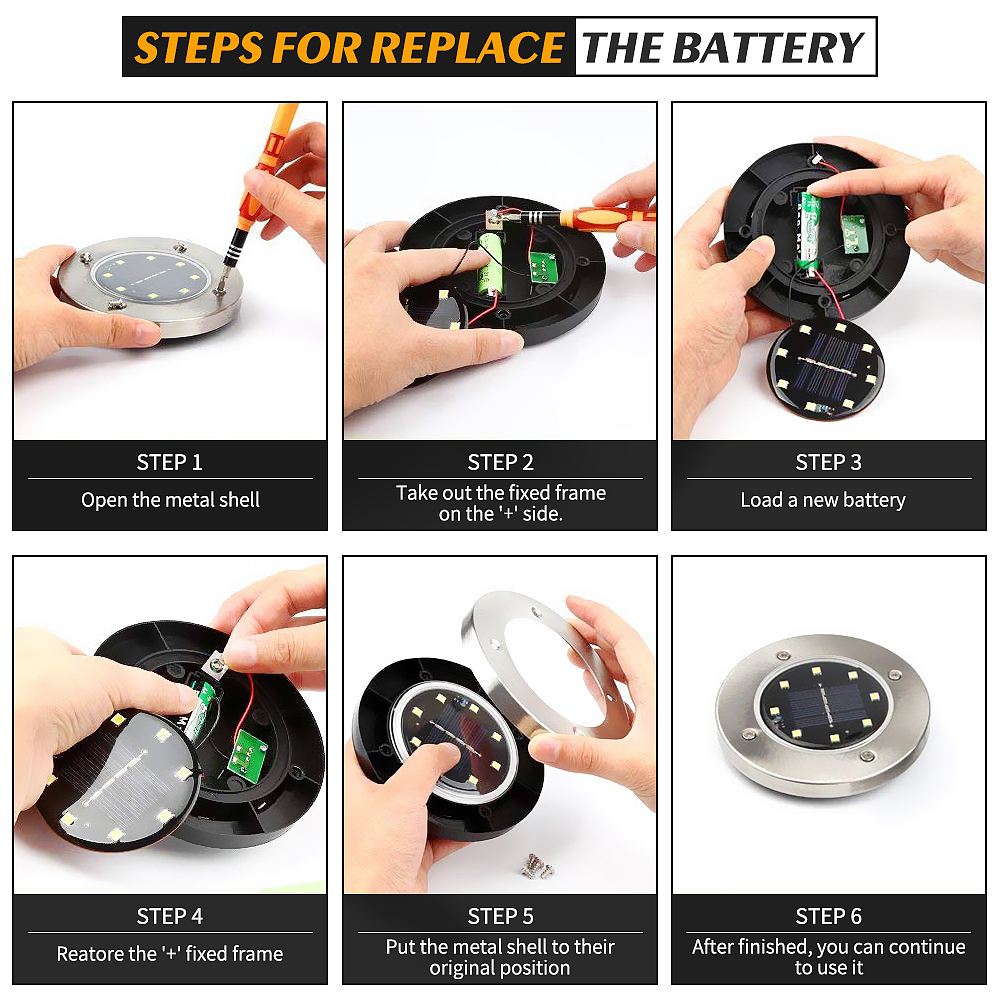 STEPS FOR REPLACE THE BATTERY

STEP 1
Open the metal shell

STEP 2
Take out the fixed frame on the '+' side.

STEP 3
Load a new battery

STEP 4
Reatore the '+' fixed frame

STEP 5
Put the metal shell to their original position

STEP 6
After finished, you can continue to use it