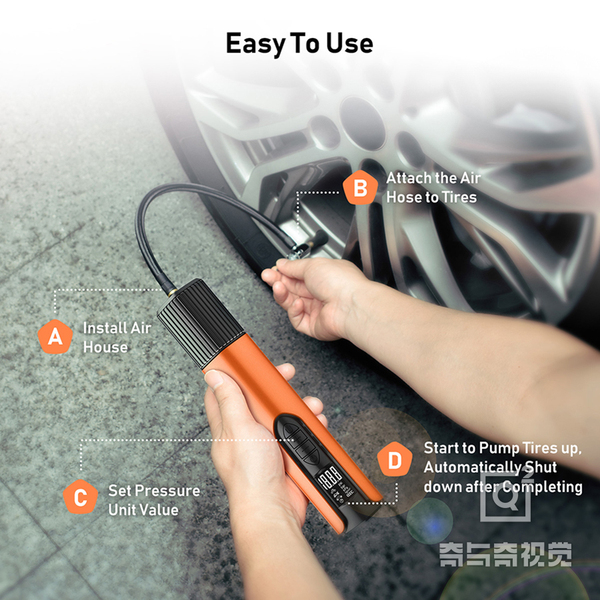 Easy To Use

B Attach the Air Hose to Tires

A Install Air House

C Set Pressure Unit Value

D Start to Pump Tires up, Automatically Shut down after Completing

奇与奇视觉