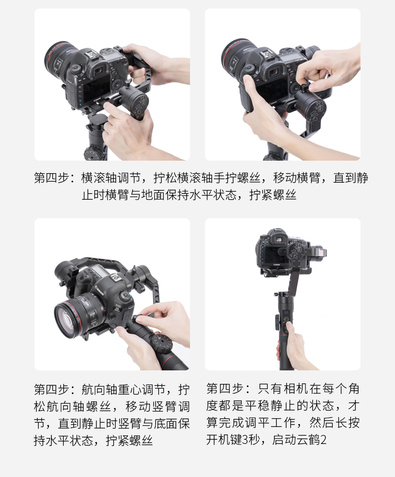 第四步：横滚轴调节，拧松横滚轴手拧螺丝，移动横臂，直到静止时横臂与地面保持水平状态，拧紧螺丝

第四步：航向轴重心调节，拧松航向轴螺丝，移动竖臂调节，直到静止时竖臂与底面保持水平状态，拧紧螺丝

第四步：只有相机在每个角度都是平稳静止的状态，才算完成调平工作，然后长按开机键3秒，启动云鹤2