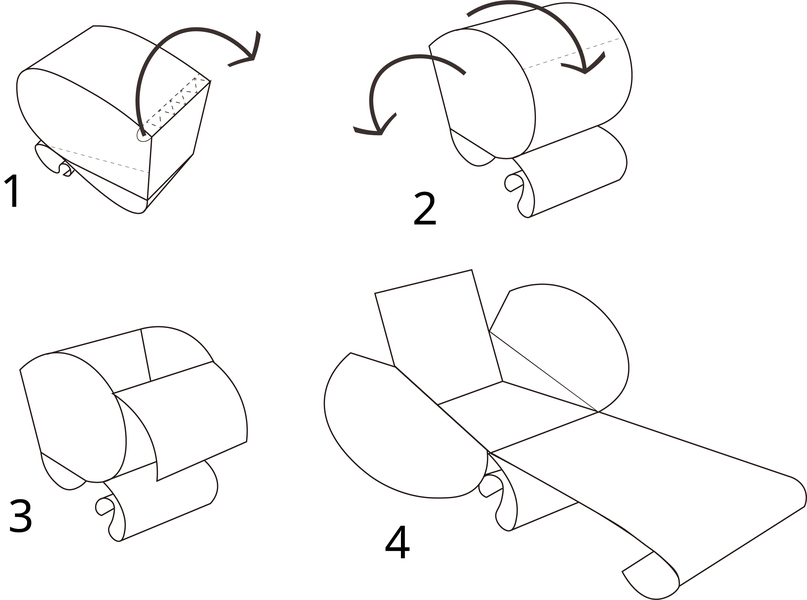 1

2

3

4