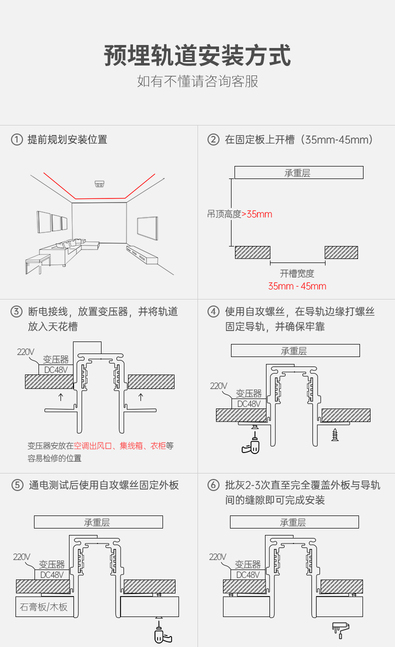 预埋轨道安装方式
如有不懂请咨询客服

① 提前规划安装位置

② 在固定板上开槽（35mm-45mm）

承重层
吊顶高度>35mm
开槽宽度
35mm - 45mm

③ 断电接线，放置变压器，并将轨道放入天花槽

220V
变压器
DC48V

变压器安放在空调出风口、集线箱、衣柜等容易检修的位置

④ 使用自攻螺丝，在导轨边缘打螺丝固定导轨，并确保牢靠

承重层
220V
变压器
DC48V

⑤ 通电测试后使用自攻螺丝固定外板

承重层
220V
变压器
DC48V
石膏板/木板

⑥ 批灰2-3次直至完全覆盖外板与导轨间的缝隙即可完成安装

承重层
220V
变压器
DC48V