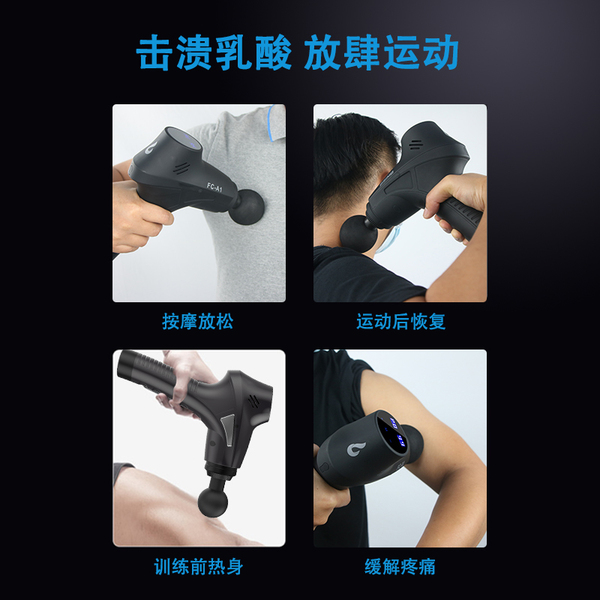 击溃乳酸 放肆运动

FC-A1

按摩放松

运动后恢复

训练前热身

缓解疼痛