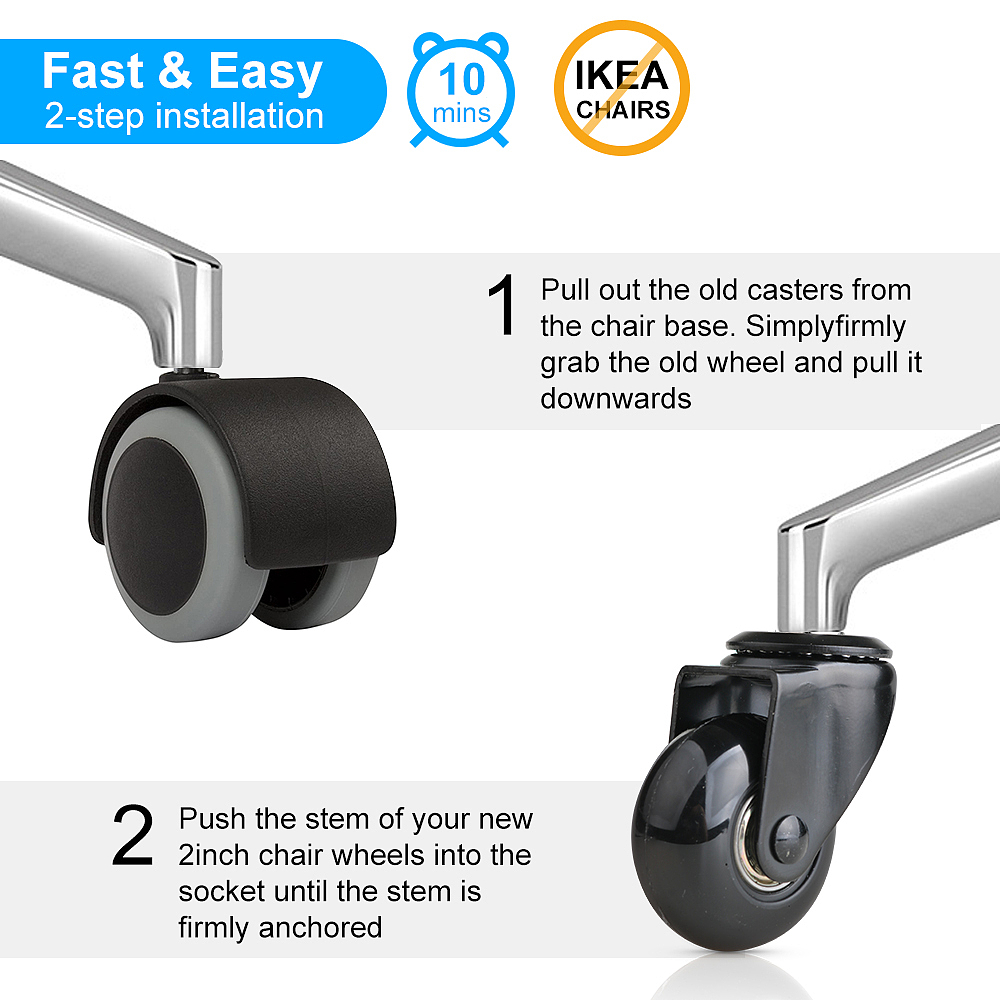 Fast & Easy
2-step installation

10
mins

IKEA
CHAIRS

1 Pull out the old casters from the chair base. Simplyfirmly grab the old wheel and pull it downwards

2 Push the stem of your new 2inch chair wheels into the socket until the stem is firmly anchored