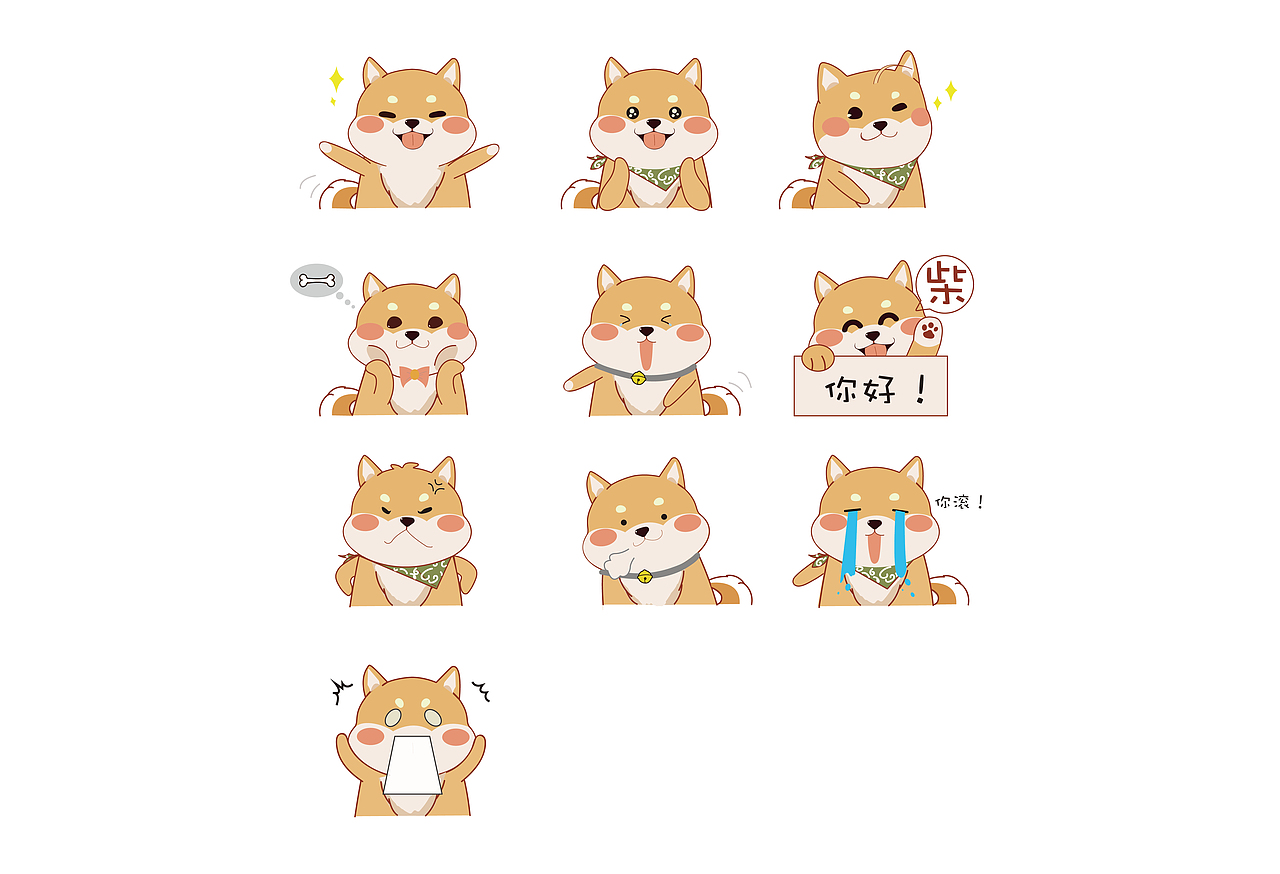 柴

你好！

你滚！