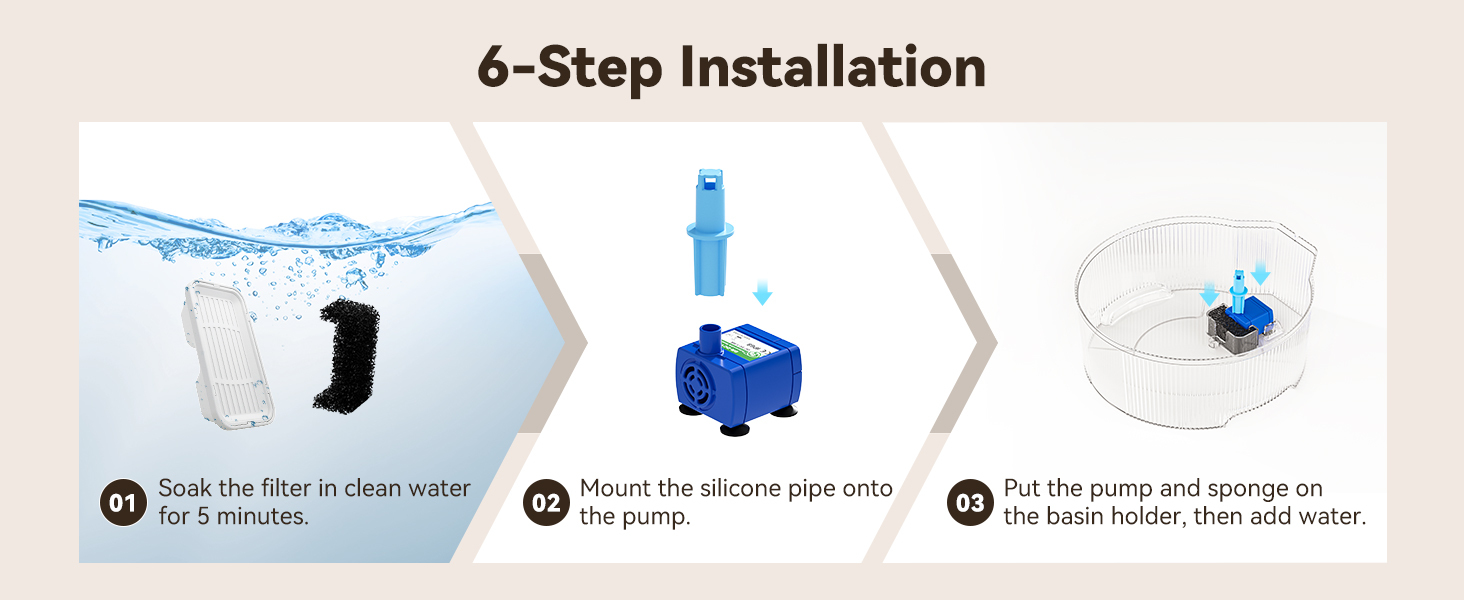 6-Step Installation

01 Soak the filter in clean water for 5 minutes.

02 Mount the silicone pipe onto the pump.

03 Put the pump and sponge on the basin holder, then add water.