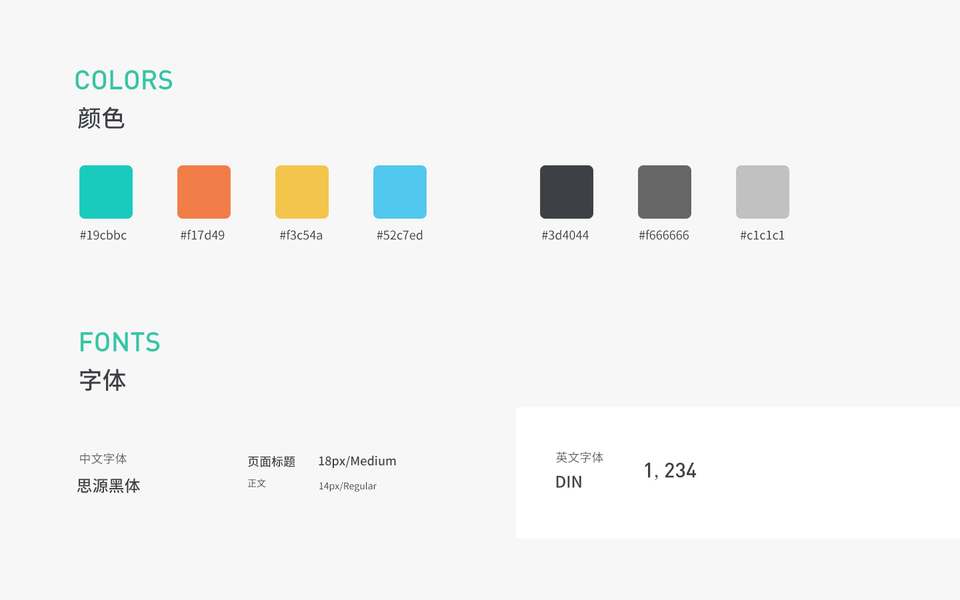 COLORS
颜色

#19cbbc #f17d49 #f3c54a #52c7ed #3d4044 #f666666 #c1c1c1

FONTS
字体

中文字体
思源黑体

页面标题 18px/Medium
正文 14px/Regular

英文字体
DIN

1, 234