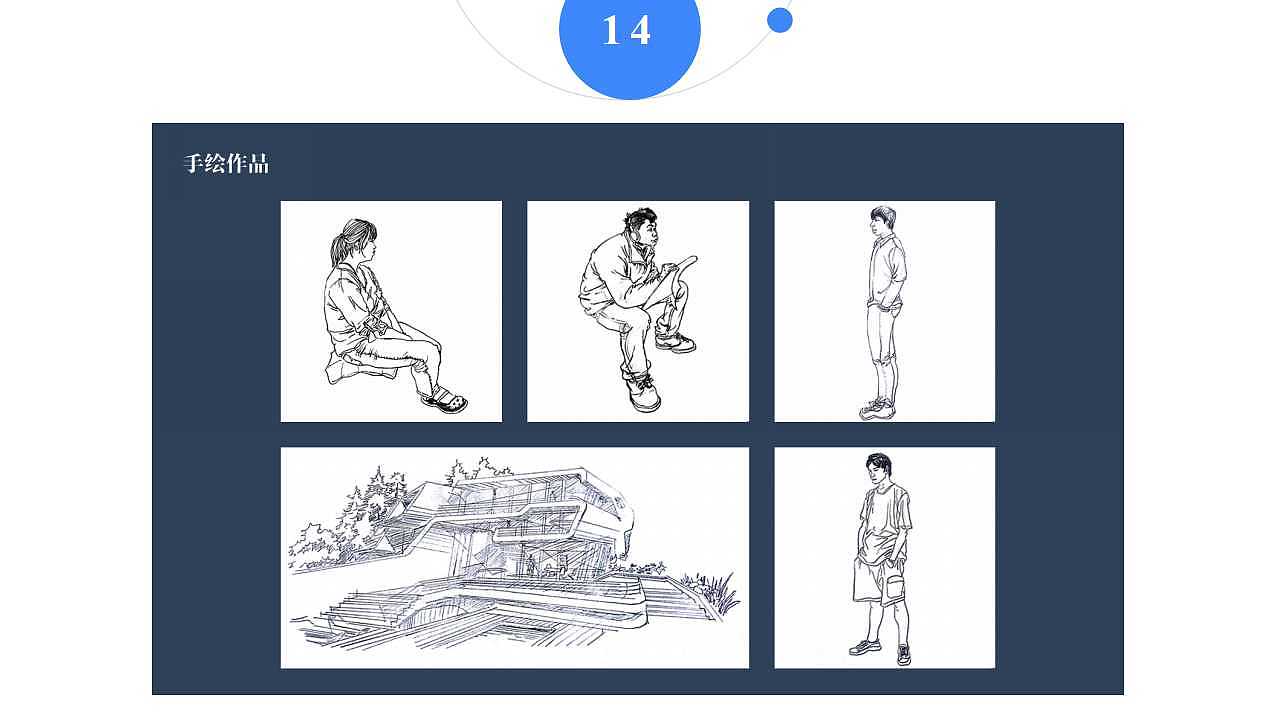 14

手绘作品