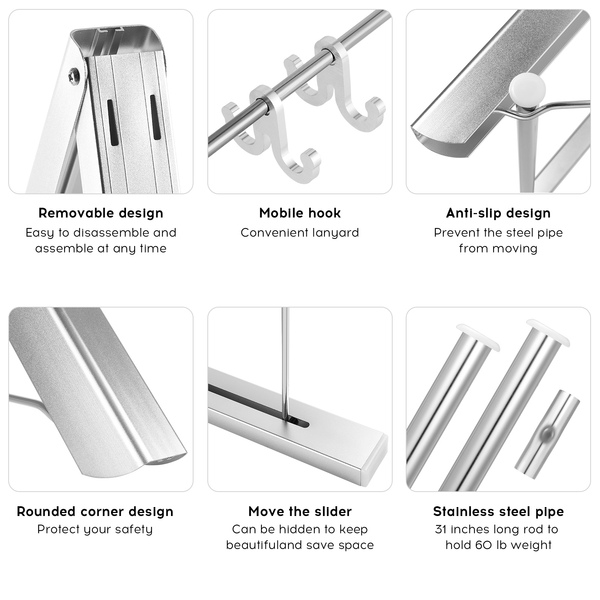 Removable design
Easy to disassemble and assemble at any time

Mobile hook
Convenient lanyard

Anti-slip design
Prevent the steel pipe from moving

Rounded corner design
Protect your safety

Move the slider
Can be hidden to keep beautifuland save space

Stainless steel pipe
31 inches long rod to hold 60 lb weight