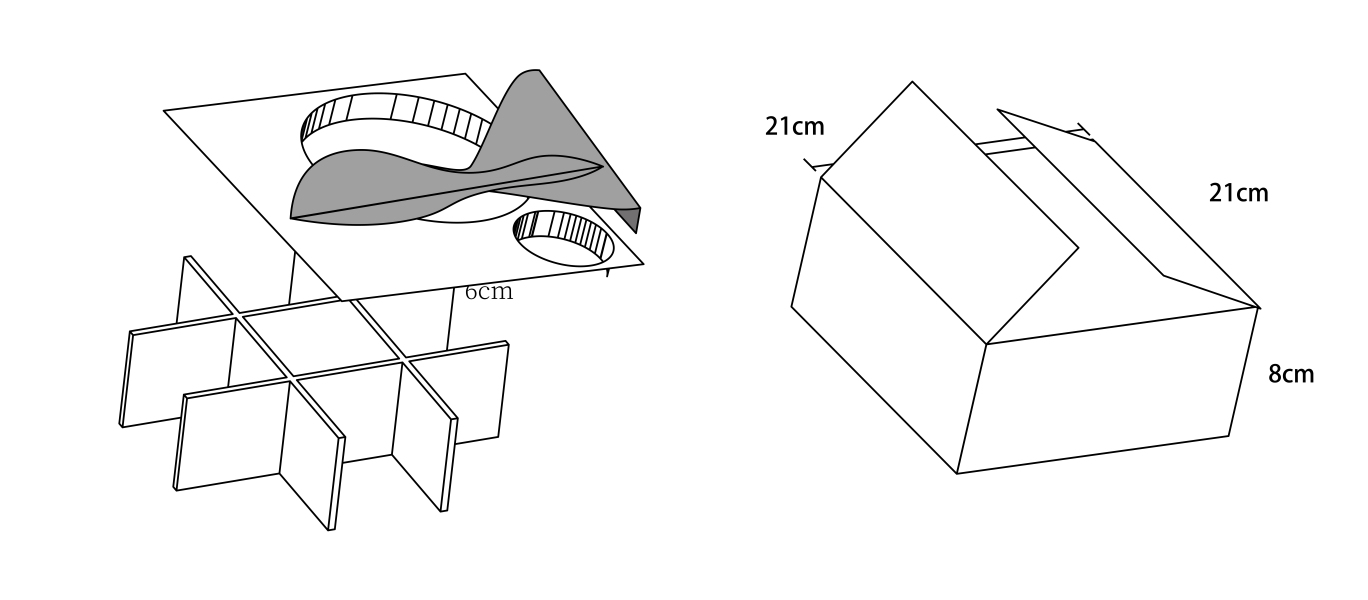 6cm

21cm

21cm

8cm