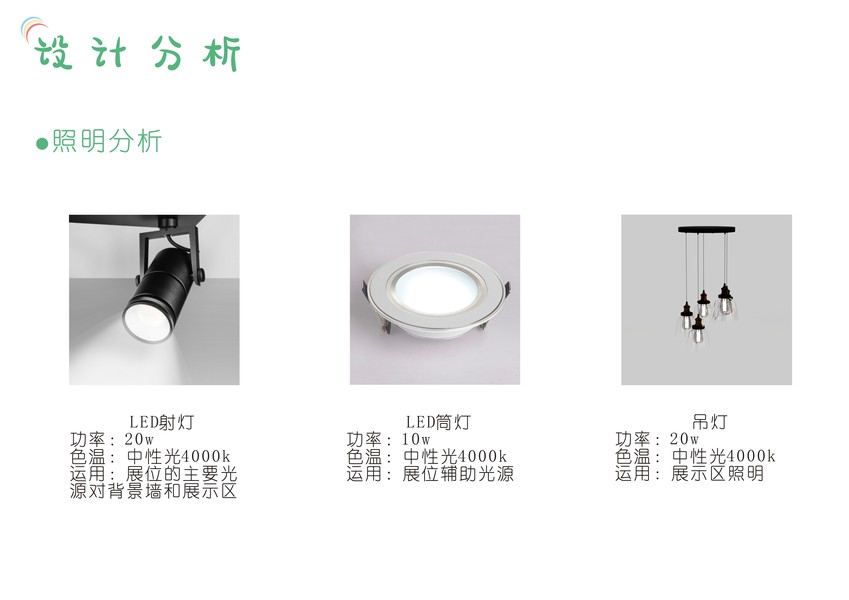 设计分析

●照明分析

LED射灯
功率：20w
色温：中性光4000k
运用：展位的主要光源对背景墙和展示区

LED筒灯
功率：10w
色温：中性光4000k
运用：展位辅助光源

吊灯
功率：20w
色温：中性光4000k
运用：展示区照明