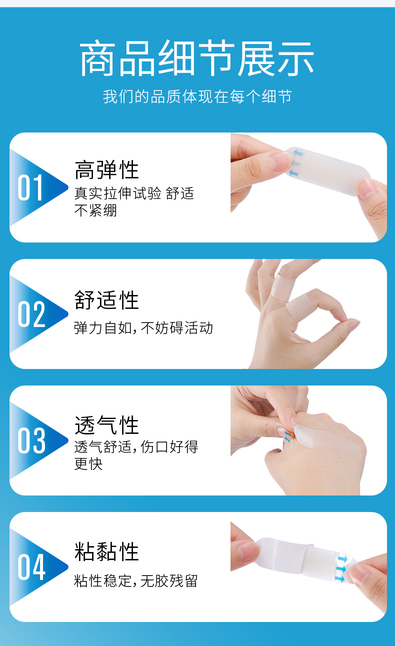 商品细节展示

我们的品质体现在每个细节

01

高弹性

真实拉伸试验 舒适不紧绷

02

舒适性

弹力自如，不妨碍活动

03

透气性

透气舒适，伤口好得更快

04

粘黏性

粘性稳定，无胶残留