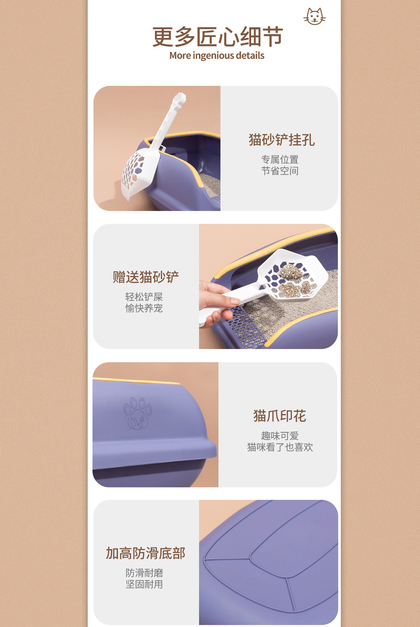 更多匠心细节
More ingenious details

猫砂铲挂孔
专属位置
节省空间

赠送猫砂铲
轻松铲屎
愉快养宠

猫爪印花
趣味可爱
猫咪看了也喜欢

加高防滑底部
防滑耐磨
坚固耐用