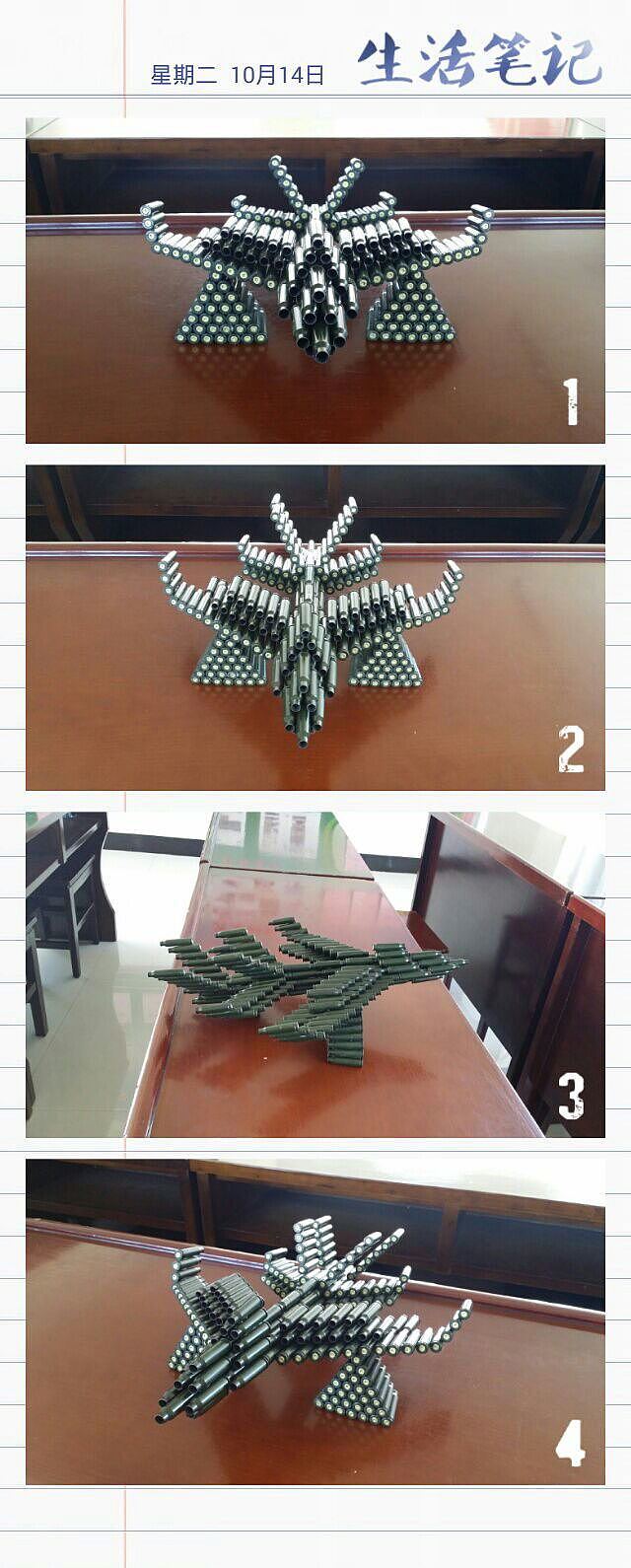 星期二 10月14日 生活笔记

1

2

3

4