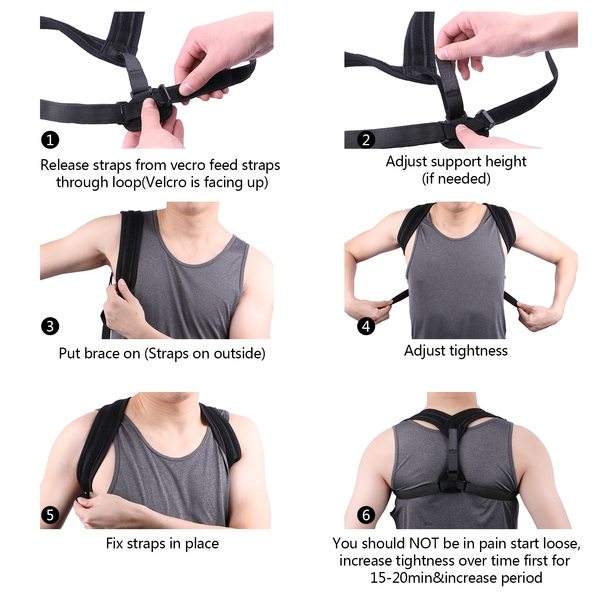 1
Release straps from vecro feed straps through loop(Velcro is facing up)

2
Adjust support height (if needed)

3
Put brace on (Straps on outside)

4
Adjust tightness

5
Fix straps in place

6
You should NOT be in pain start loose, increase tightness over time first for 15-20min&increase period