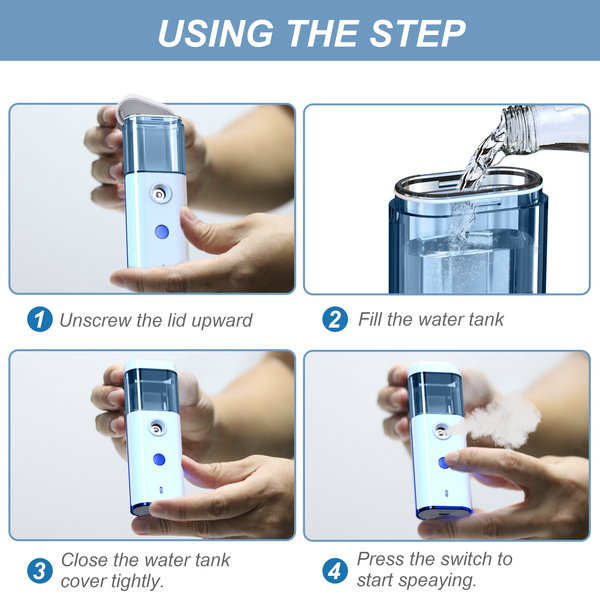 USING THE STEP

1 Unscrew the lid upward

2 Fill the water tank

3 Close the water tank cover tightly.

4 Press the switch to start speaying.