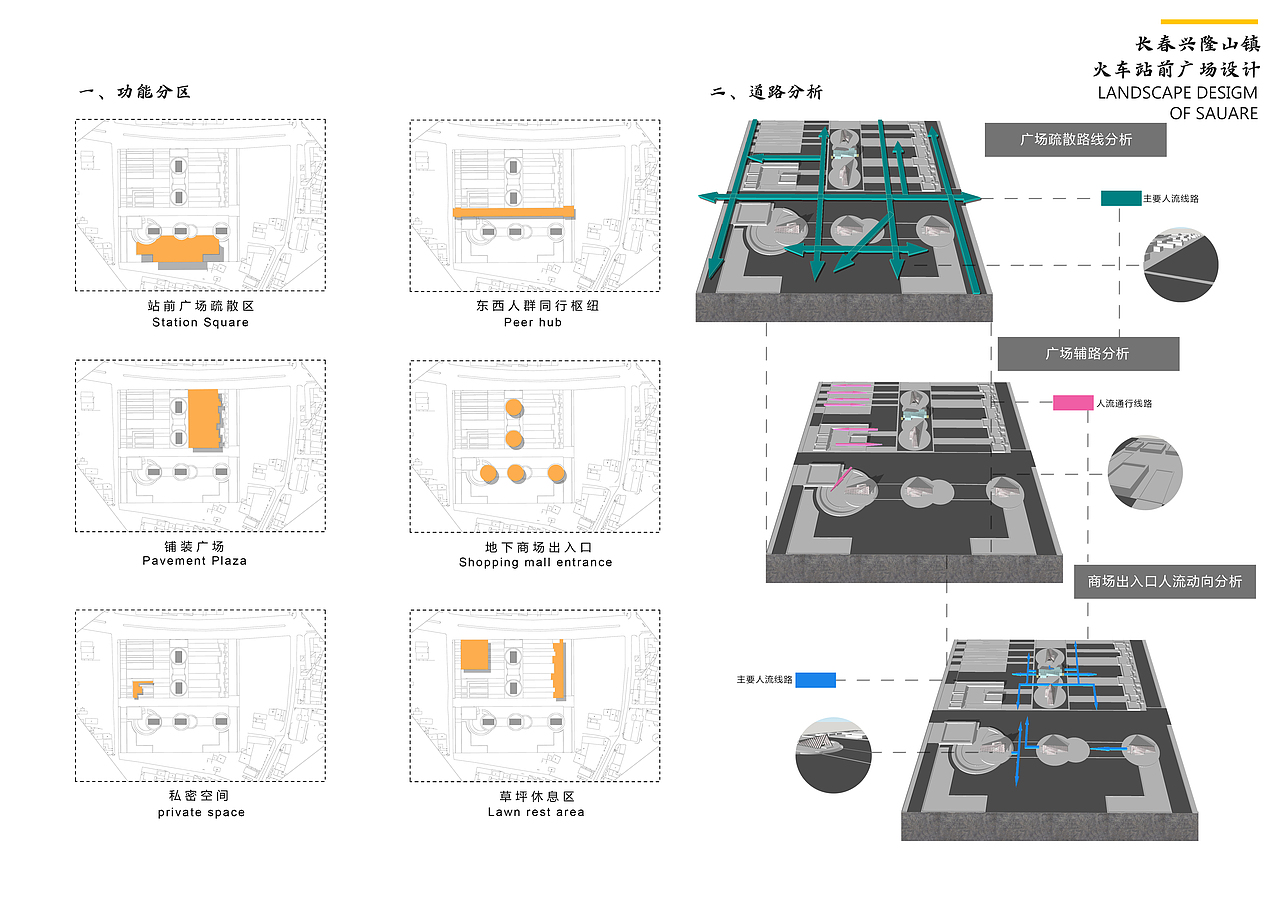 长春兴隆山镇
火车站前广场设计
LANDSCAPE DESIGM
OF SAUARE

一、功能分区

站前广场疏散区
Station Square

东西人群同行枢纽
Peer hub

铺装广场
Pavement Plaza

地下商场出入口
Shopping mall entrance

私密空间
private space

草坪休息区
Lawn rest area

二、道路分析

广场疏散路线分析

主要人流线路

广场辅路分析

人流通行线路

商场出入口人流动向分析

主要人流线路