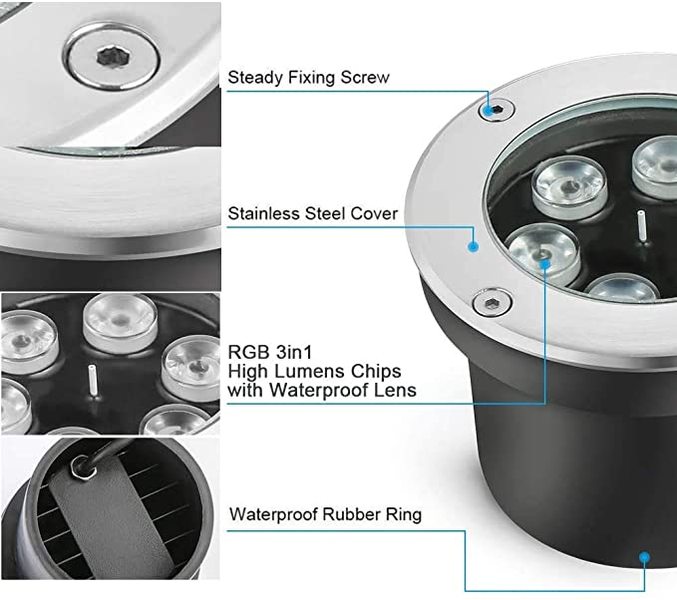 Steady Fixing Screw

Stainless Steel Cover

RGB 3in1
High Lumens Chips
with Waterproof Lens

Waterproof Rubber Ring