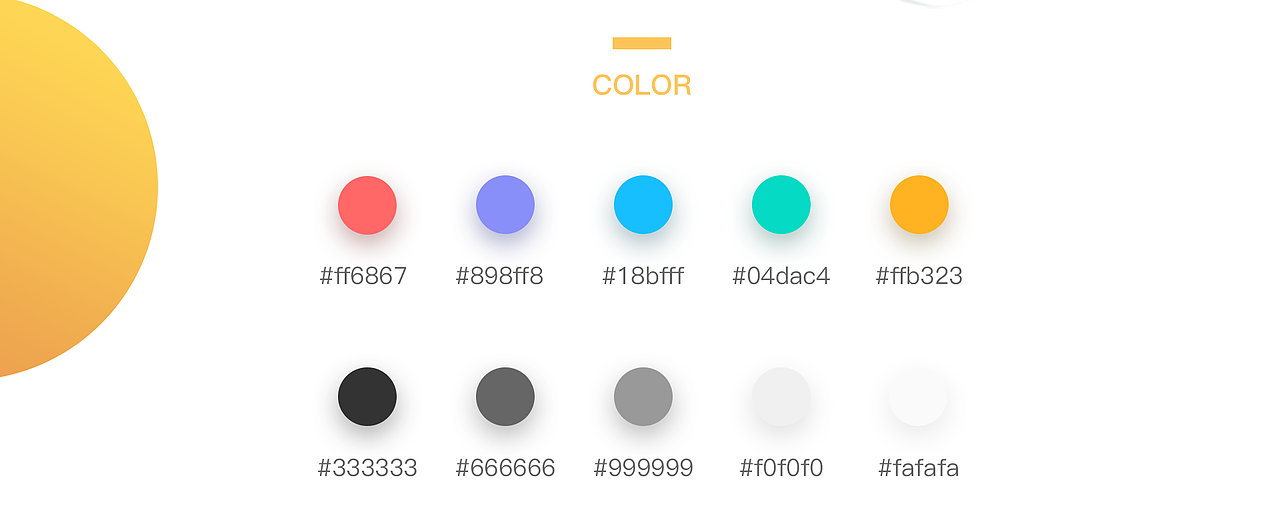 COLOR

#ff6867 #898ff8 #18bfff #04dac4 #ffb323

#333333 #666666 #999999 #f0f0f0 #fafafa