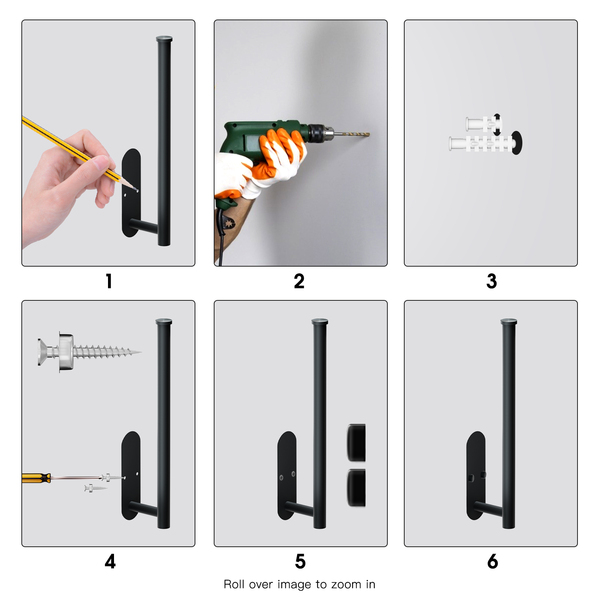 1

2

3

4

5

6

Roll over image to zoom in